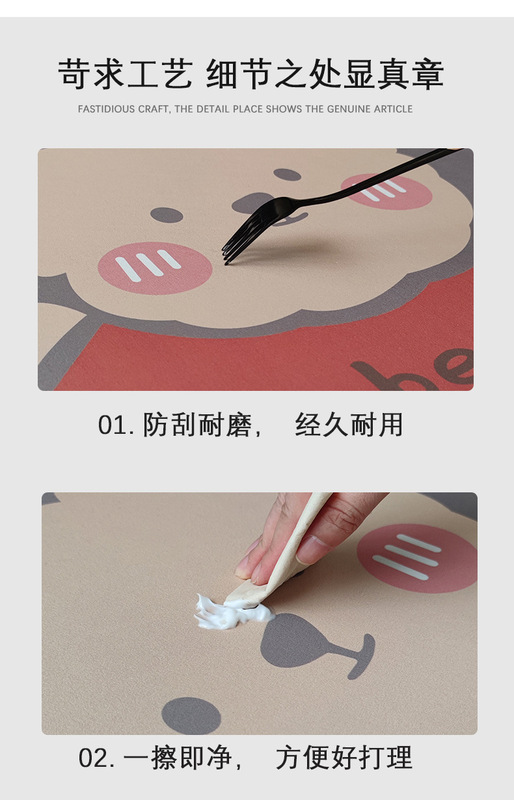 苛求工艺 细节之处显真章

FASTIDIOUS CRAFT, THE DETAIL PLACE SHOWS THE GENUINE ARTICLE

be

01. 防刮耐磨， 经久耐用

02. 一擦即净， 方便好打理