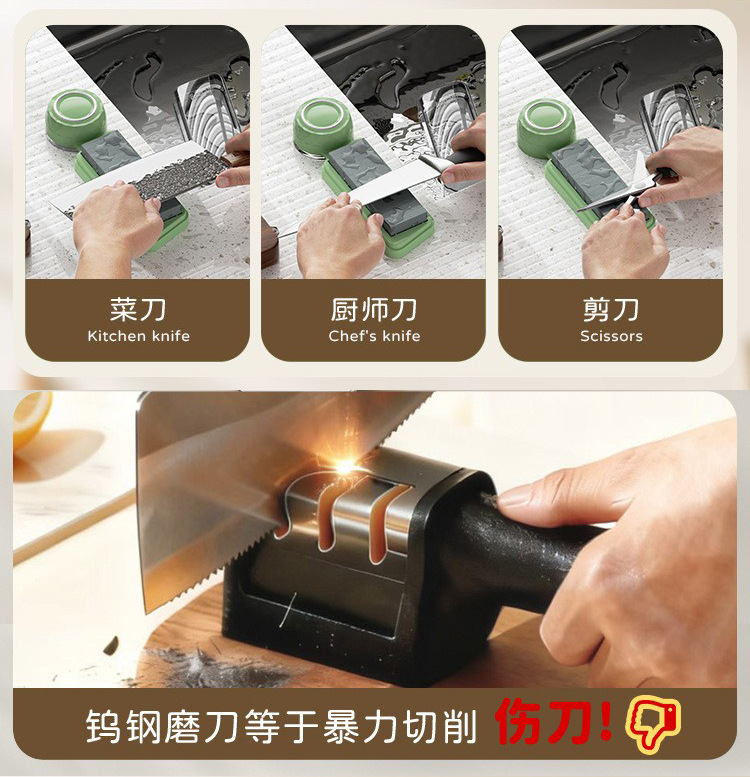 菜刀
Kitchen knife

厨师刀
Chef's knife

剪刀
Scissors

钨钢磨刀等于暴力切削 伤刀!