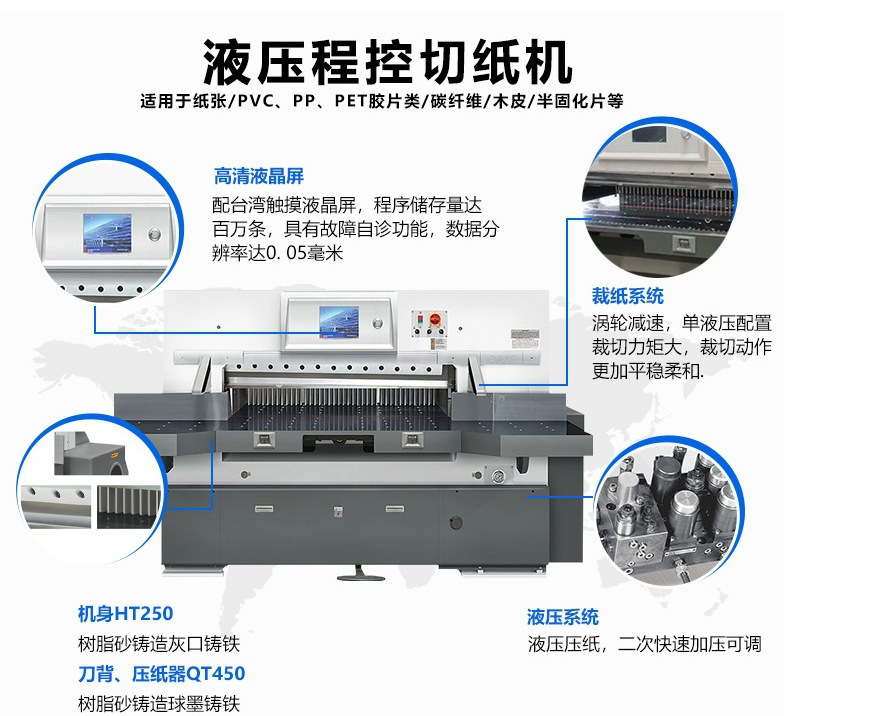 液压程控切纸机

适用于纸张/PVC、PP、PET胶片类/碳纤维/木皮/半固化片等

高清液晶屏

配台湾触摸液晶屏，程序储存量达百万条，具有故障自诊功能，数据分辨率达0. 05毫米

裁纸系统

涡轮减速，单液压配置裁切力矩大，裁切动作更加平稳柔和.

机身HT250

树脂砂铸造灰口铸铁

刀背、压纸器QT450

树脂砂铸造球墨铸铁

液压系统

液压压纸，二次快速加压可调