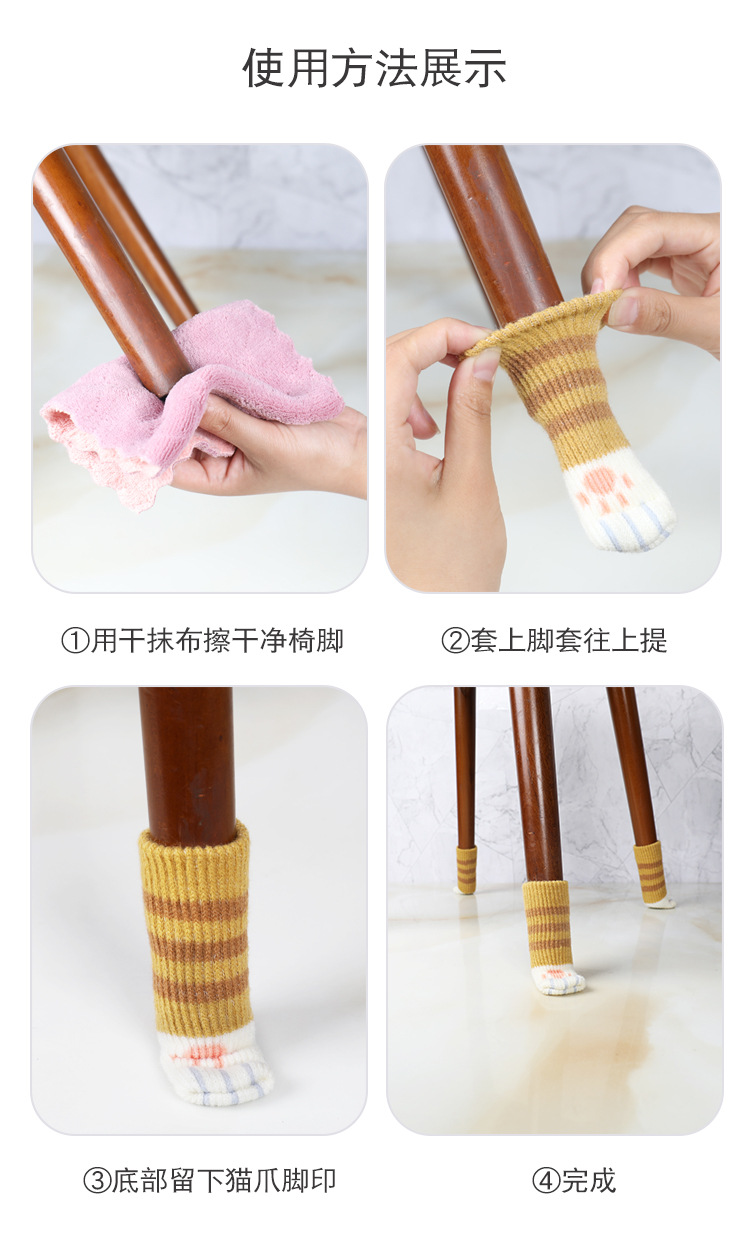 使用方法展示

①用干抹布擦干净椅脚

②套上脚套往上提

③底部留下猫爪脚印

④完成