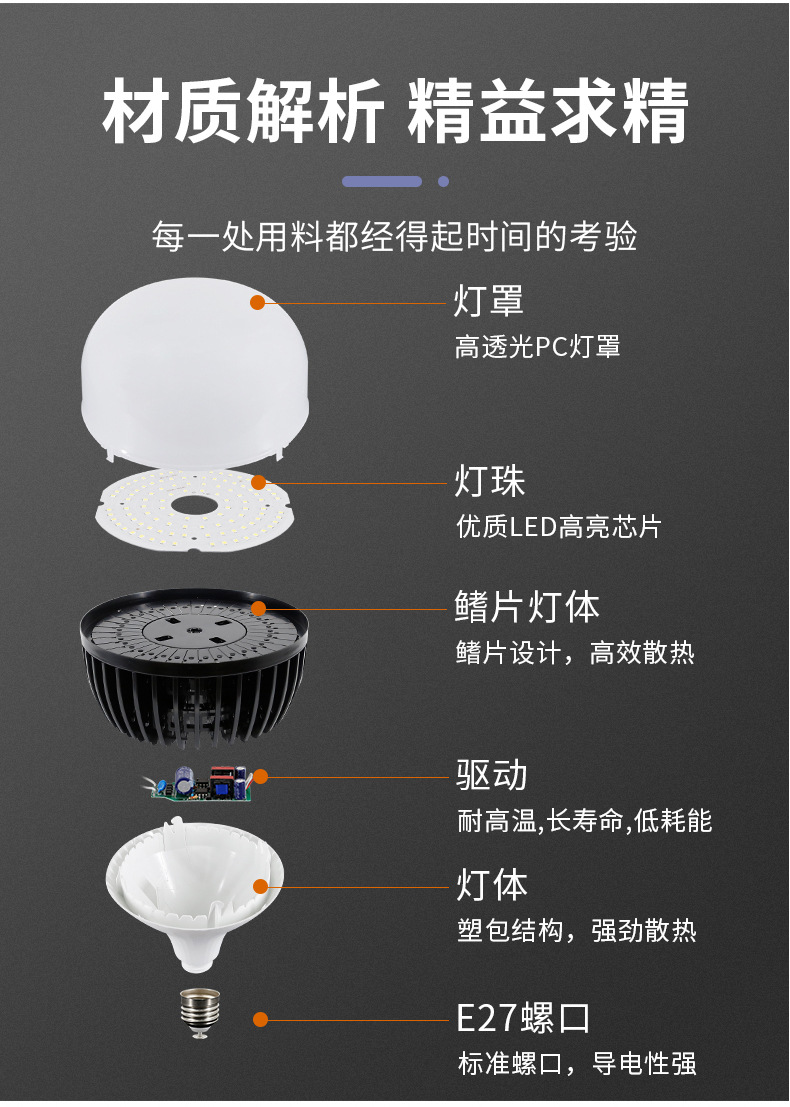 材质解析 精益求精

每一处用料都经得起时间的考验

灯罩
高透光PC灯罩

灯珠
优质LED高亮芯片

鳍片灯体
鳍片设计，高效散热

驱动
耐高温,长寿命,低耗能

灯体
塑包结构，强劲散热

E27螺口
标准螺口，导电性强