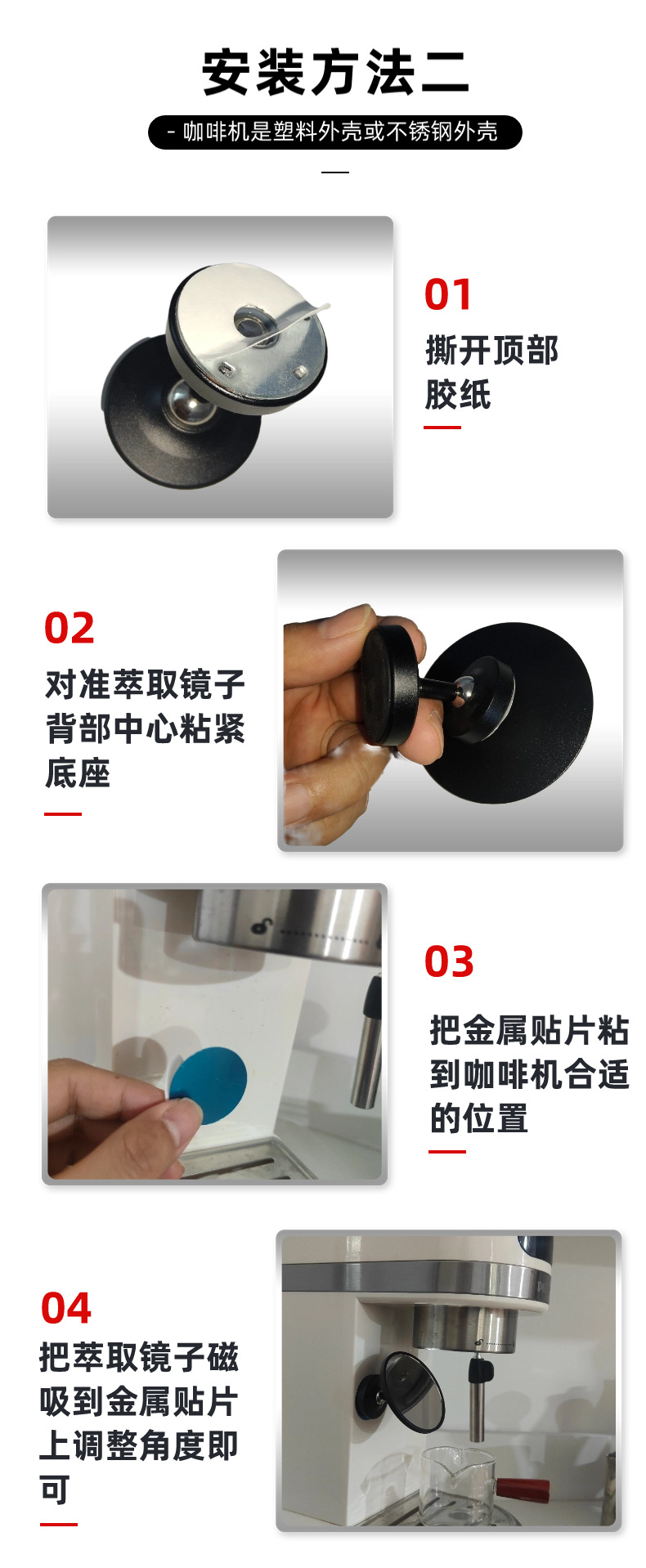 安装方法二

- 咖啡机是塑料外壳或不锈钢外壳

01
撕开顶部胶纸

02
对准萃取镜子背部中心粘紧底座

03
把金属贴片粘到咖啡机合适的位置

04
把萃取镜子磁吸到金属贴片上调整角度即可