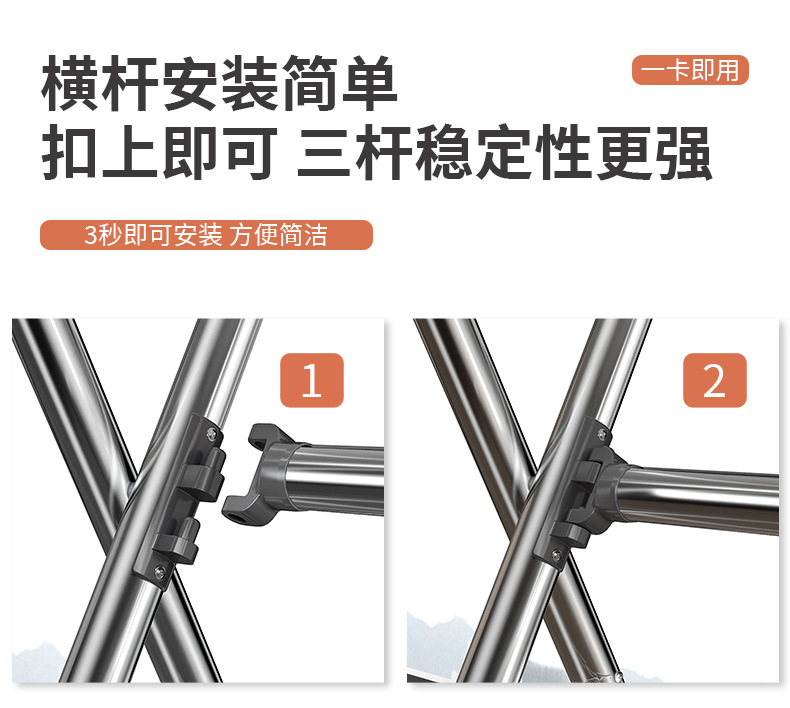 横杆安装简单
扣上即可 三杆稳定性更强

一卡即用

3秒即可安装 方便简洁

1

2