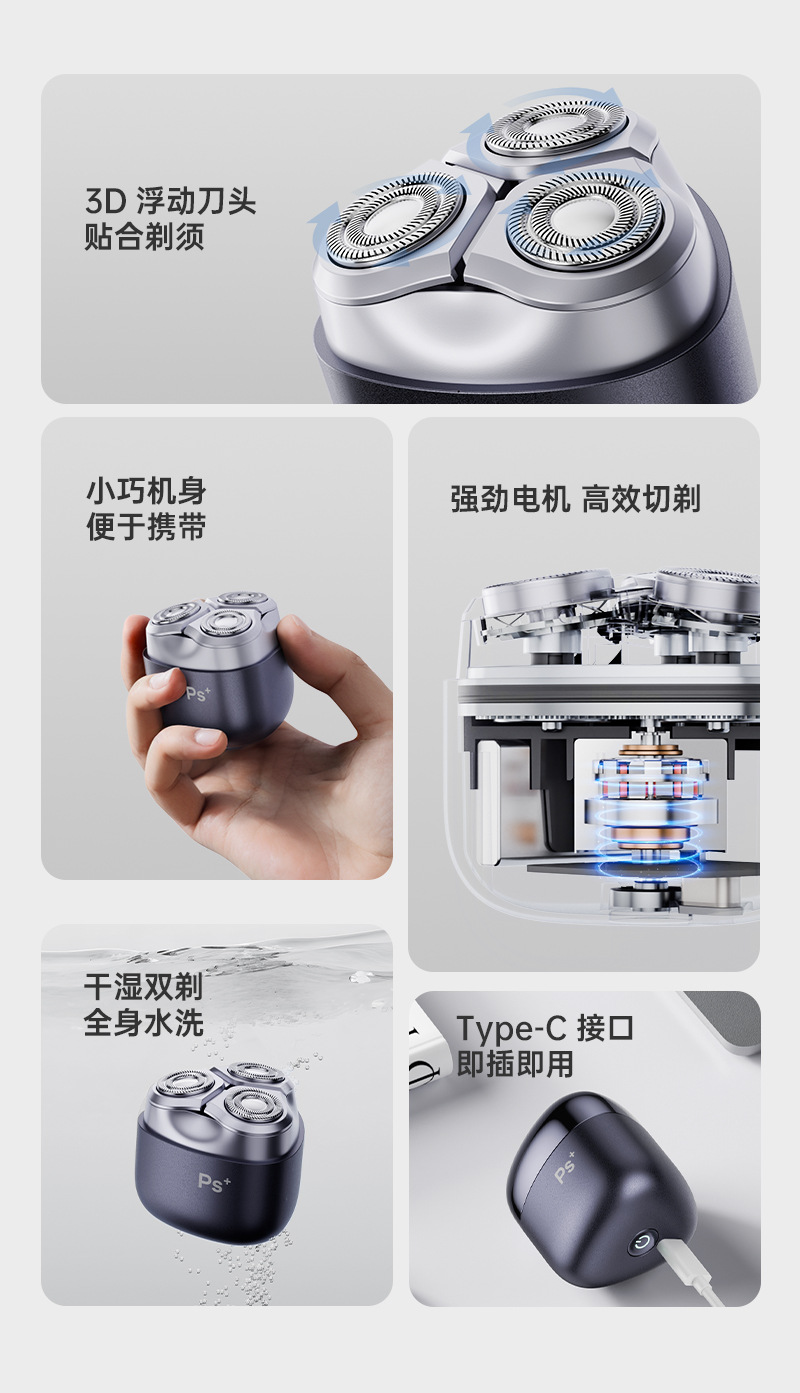 3D 浮动刀头
贴合剃须

小巧机身
便于携带

Ps+

强劲电机 高效切剃

干湿双剃
全身水洗

Ps+

Type-C 接口
即插即用

Ps+