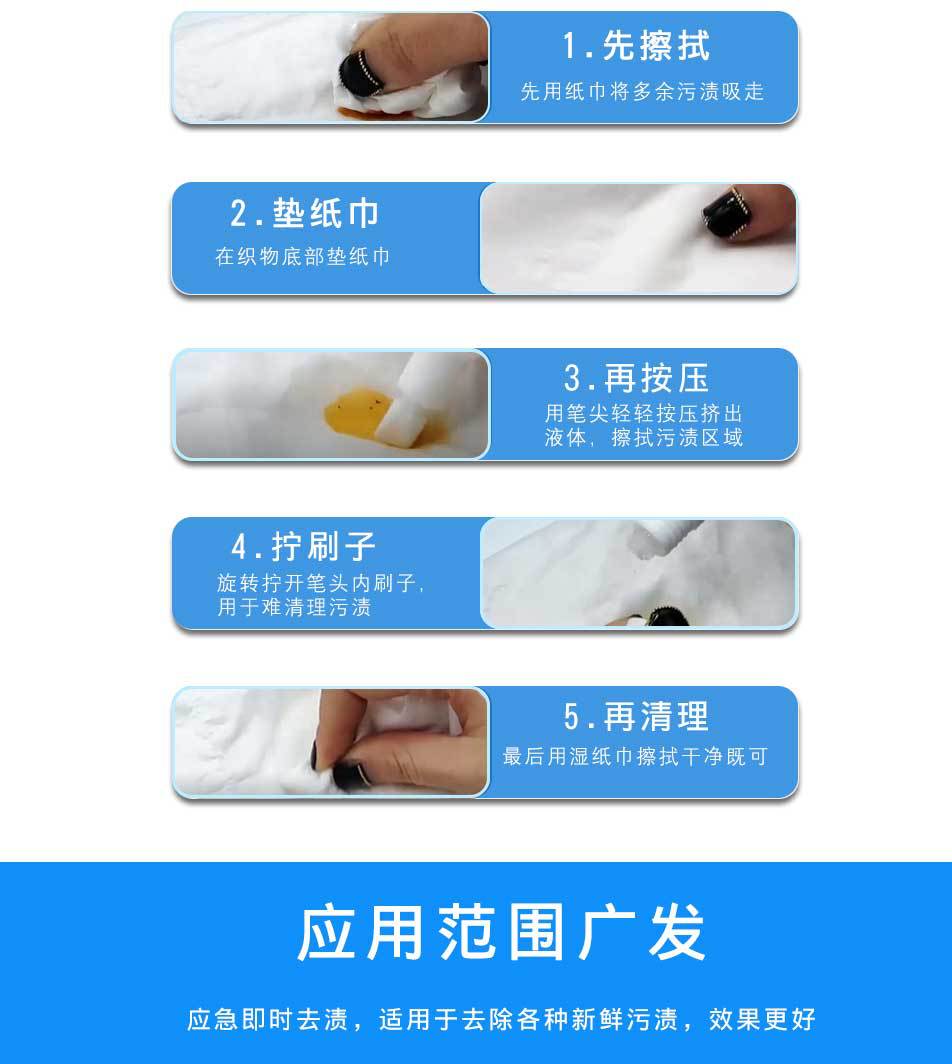 1.先擦拭
先用纸巾将多余污渍吸走

2.垫纸巾
在织物底部垫纸巾

3.再按压
用笔尖轻轻按压挤出液体，擦拭污渍区域

4.拧刷子
旋转拧开笔头内刷子，用于难清理污渍

5.再清理
最后用湿纸巾擦拭干净既可

应用范围广发

应急即时去渍，适用于去除各种新鲜污渍，效果更好