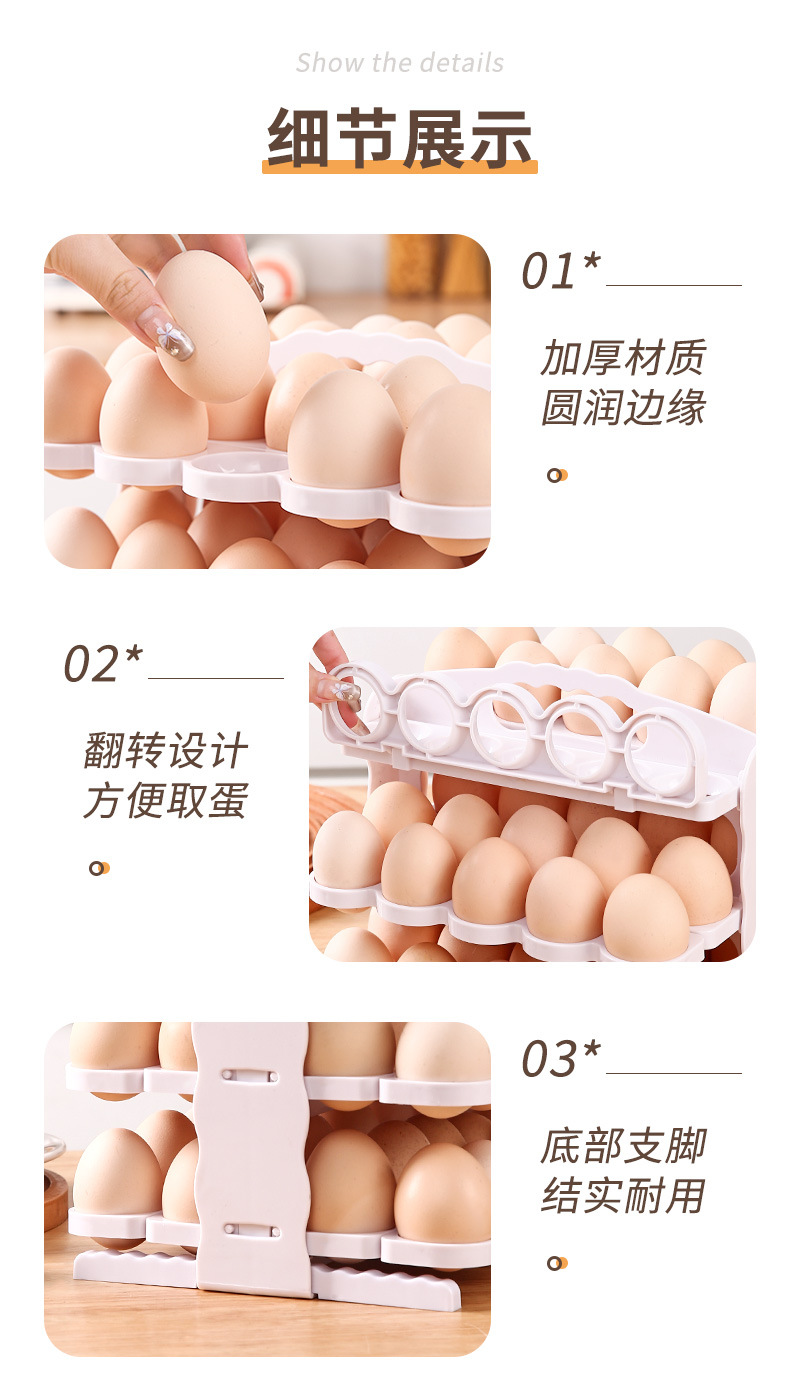 Show the details

细节展示

01*

加厚材质
圆润边缘

02*

翻转设计
方便取蛋

03*

底部支脚
结实耐用