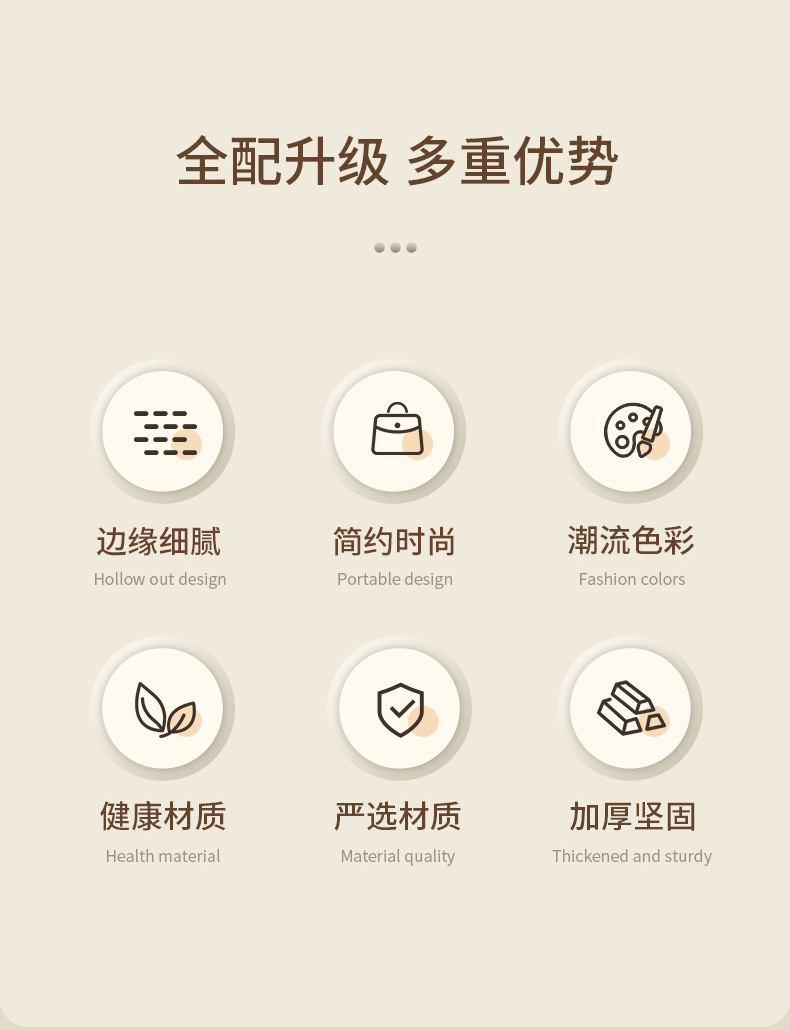 全配升级 多重优势

边缘细腻
Hollow out design

简约时尚
Portable design

潮流色彩
Fashion colors

健康材质
Health material

严选材质
Material quality

加厚坚固
Thickened and sturdy