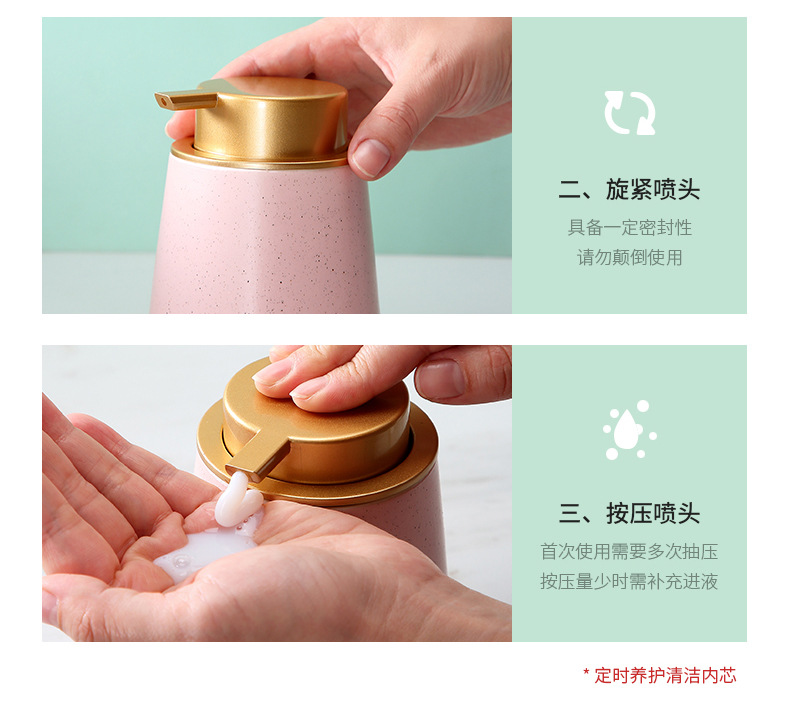 二、旋紧喷头

具备一定密封性
请勿颠倒使用

三、按压喷头

首次使用需要多次抽压
按压量少时需补充进液

* 定时养护清洁内芯