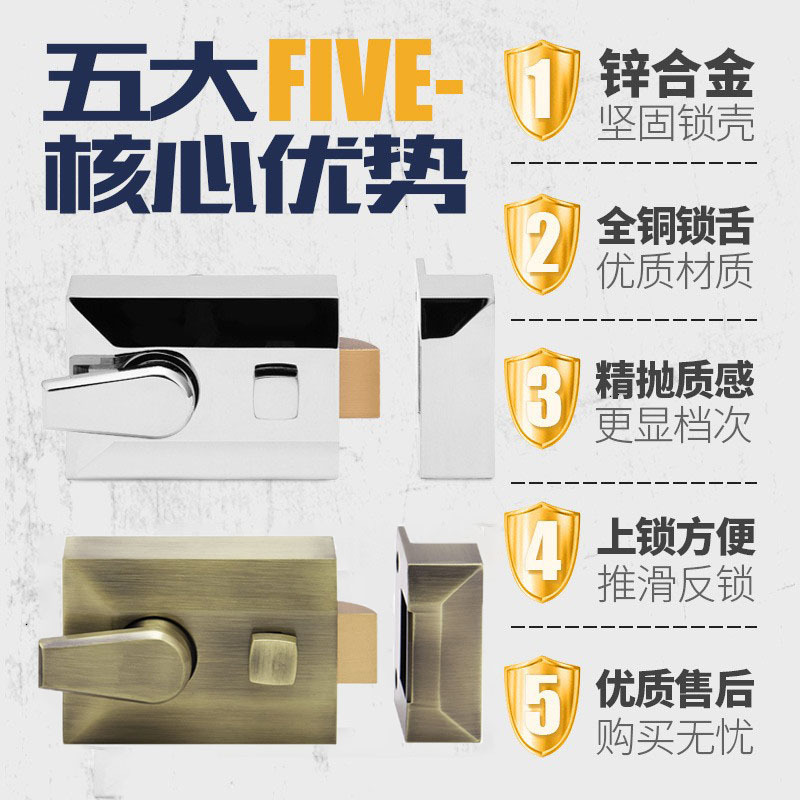 五大FIVE-
核心优势

1 锌合金
坚固锁壳

2 全铜锁舌
优质材质

3 精抛质感
更显档次

4 上锁方便
推滑反锁

5 优质售后
购买无忧