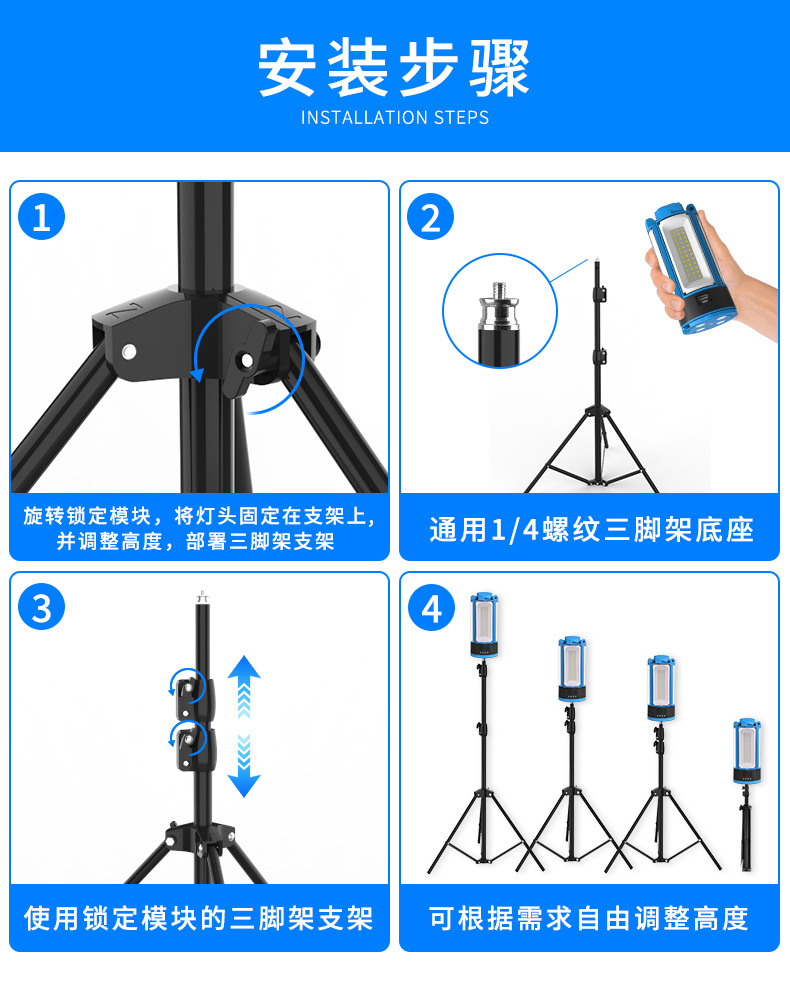 安装步骤
INSTALLATION STEPS

1
旋转锁定模块，将灯头固定在支架上，并调整高度，部署三脚架支架

2
通用1/4螺纹三脚架底座

3
使用锁定模块的三脚架支架

4
可根据需求自由调整高度