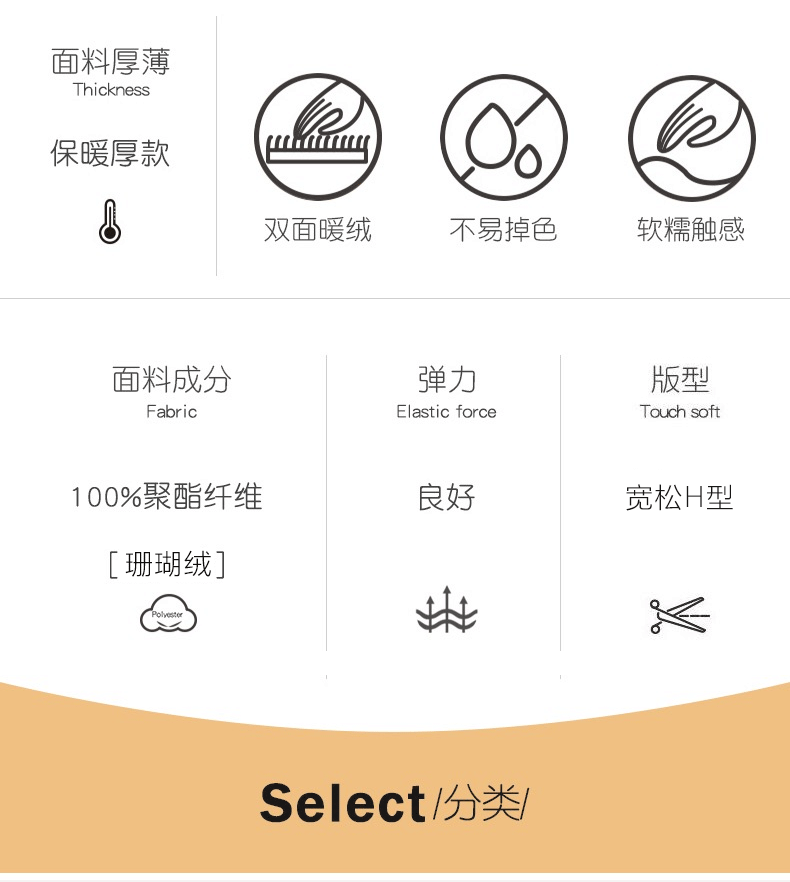 面料厚薄
Thickness

保暖厚款

双面暖绒

不易掉色

软糯触感

面料成分
Fabric

100%聚酯纤维

[珊瑚绒]

Polyester

弹力
Elastic force

良好

版型
Touch soft

宽松H型

Select/分类/