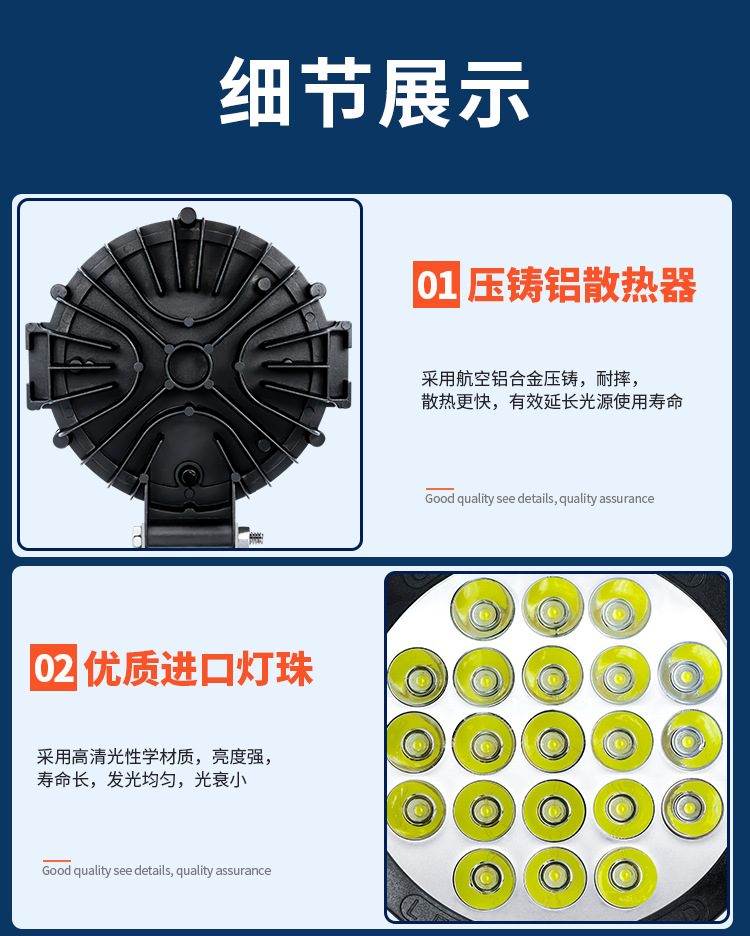 细节展示

01 压铸铝散热器

采用航空铝合金压铸，耐摔，
散热更快，有效延长光源使用寿命

Good quality see details, quality assurance

02 优质进口灯珠

采用高清光性学材质，亮度强，
寿命长，发光均匀，光衰小

Good quality see details, quality assurance