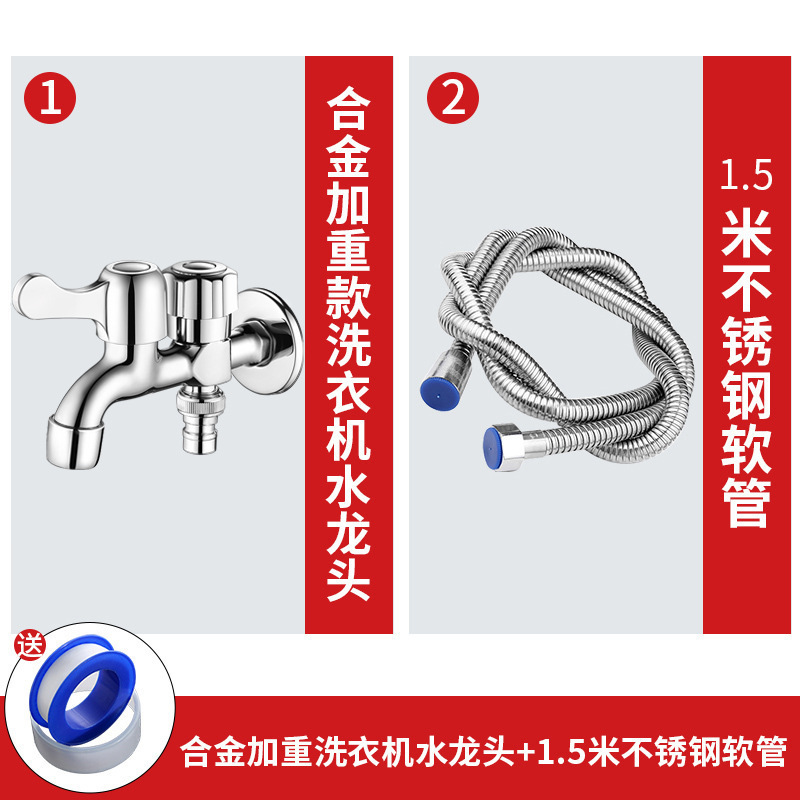 1

合金加重款洗衣机水龙头

2

1.5米不锈钢软管

送

合金加重洗衣机水龙头+1.5米不锈钢软管