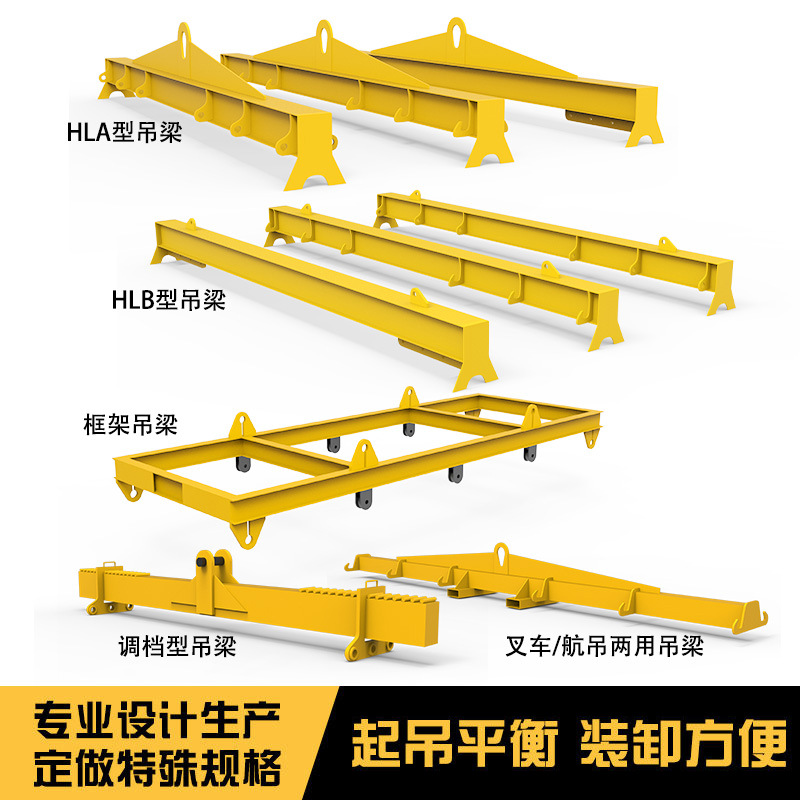 HLA型吊梁

HLB型吊梁

框架吊梁

调档型吊梁

叉车/航吊两用吊梁

专业设计生产
定做特殊规格

起吊平衡 装卸方便