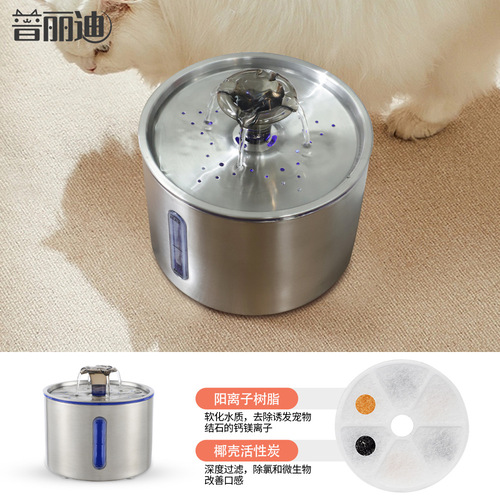 普丽迪

阳离子树脂

软化水质，去除诱发宠物结石的钙镁离子

椰壳活性炭

深度过滤，除氯和微生物改善口感