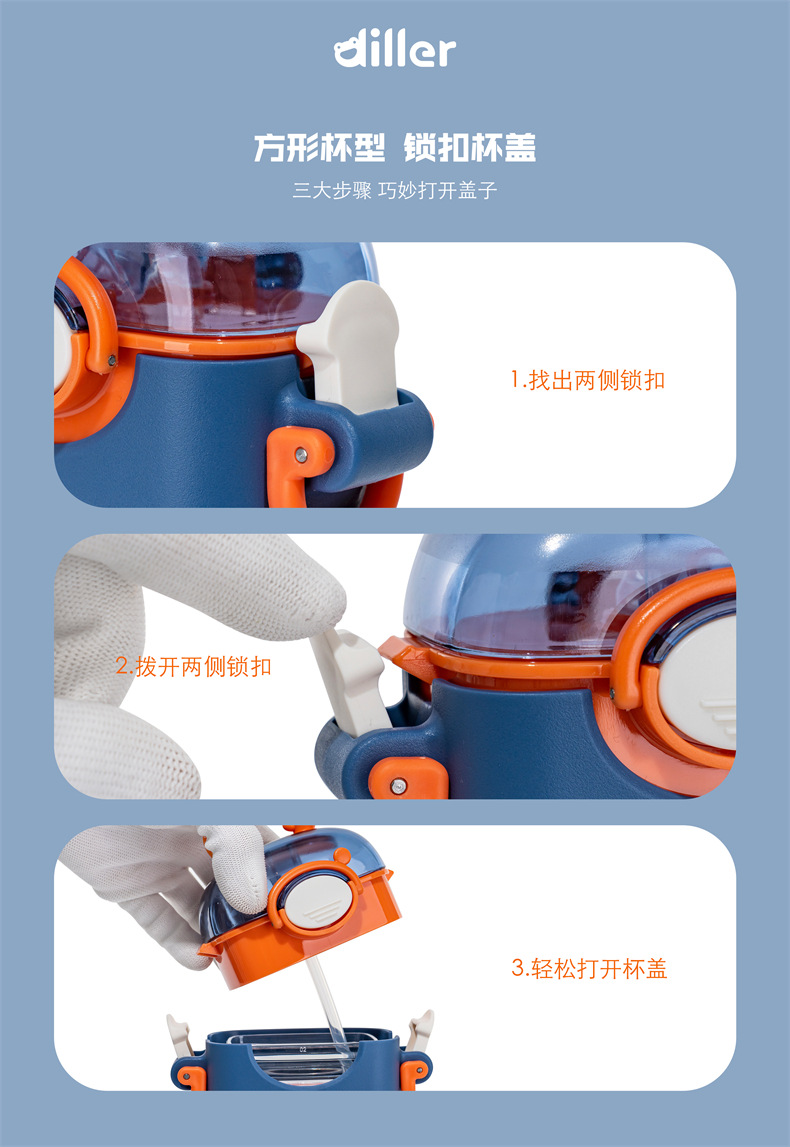 diller

方形杯型 锁扣杯盖

三大步骤 巧妙打开盖子

1.找出两侧锁扣

2.拨开两侧锁扣

3.轻松打开杯盖