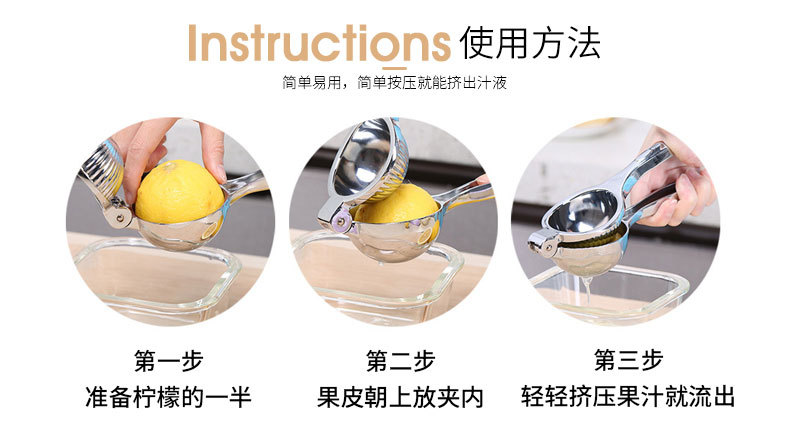 Instructions 使用方法

简单易用，简单按压就能挤出汁液

第一步
准备柠檬的一半

第二步
果皮朝上放夹内

第三步
轻轻挤压果汁就流出