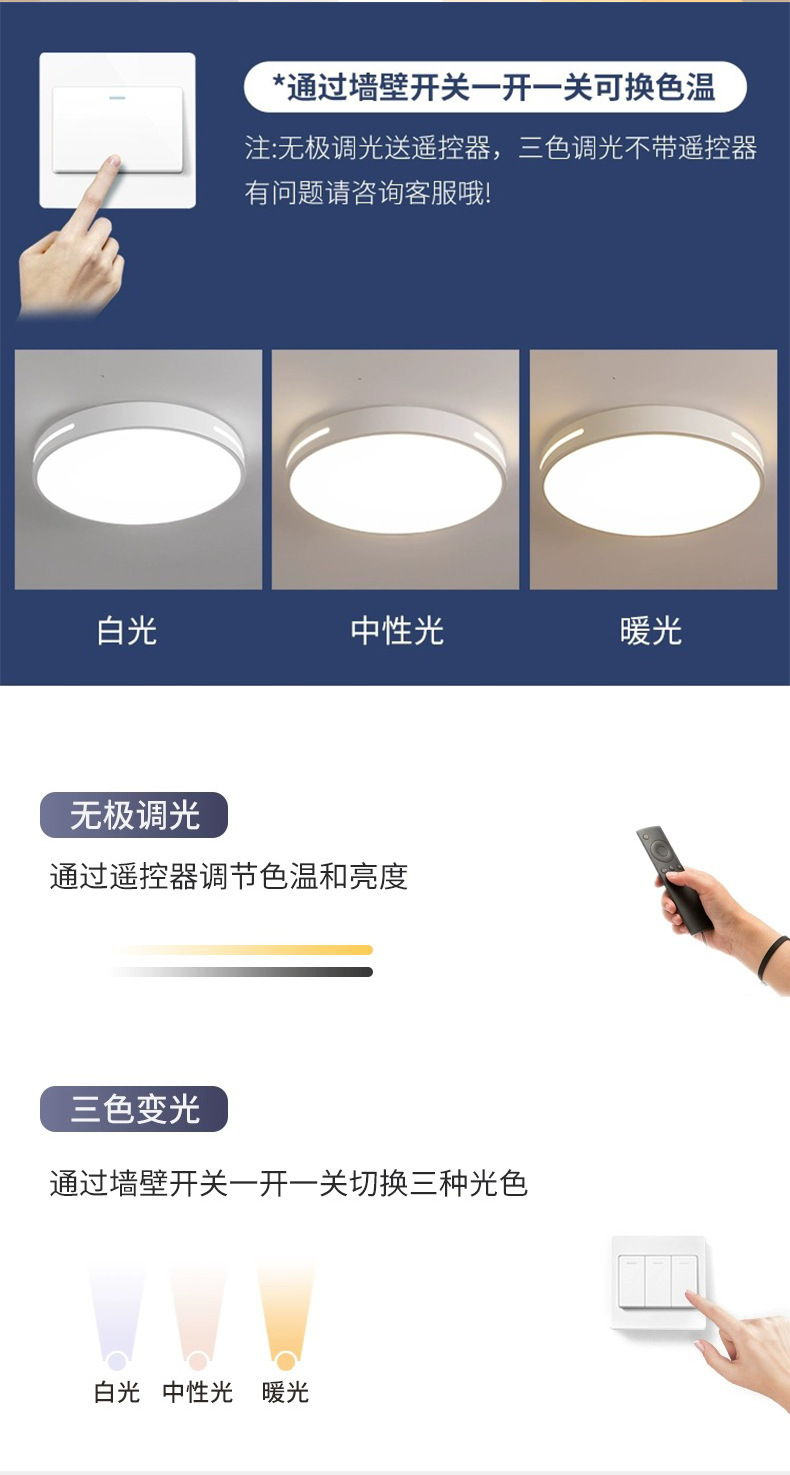 *通过墙壁开关一开一关可换色温

注:无极调光送遥控器，三色调光不带遥控器 有问题请咨询客服哦!

白光

中性光

暖光

无极调光

通过遥控器调节色温和亮度

三色变光

通过墙壁开关一开一关切换三种光色

白光

中性光

暖光