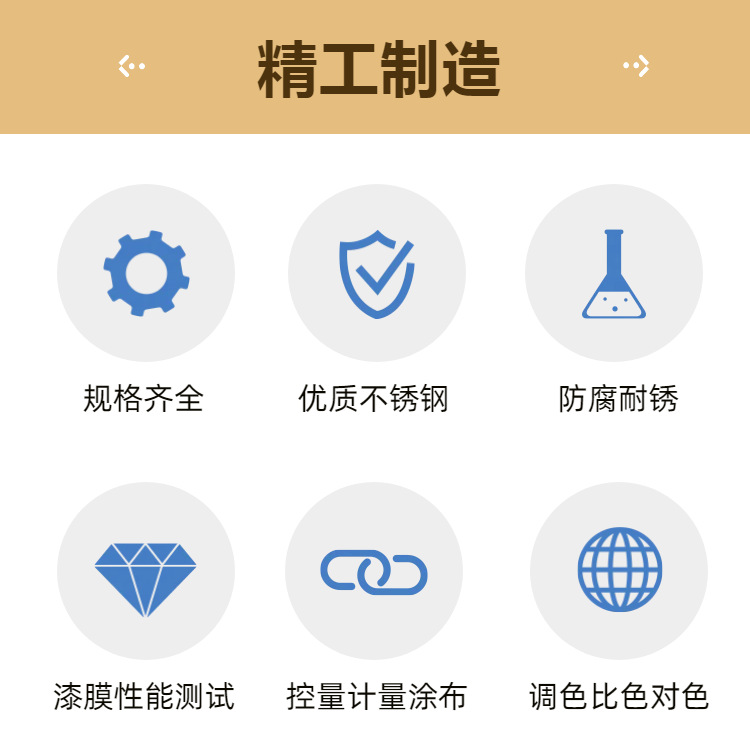 精工制造

规格齐全

优质不锈钢

防腐耐锈

漆膜性能测试

控量计量涂布

调色比色对色