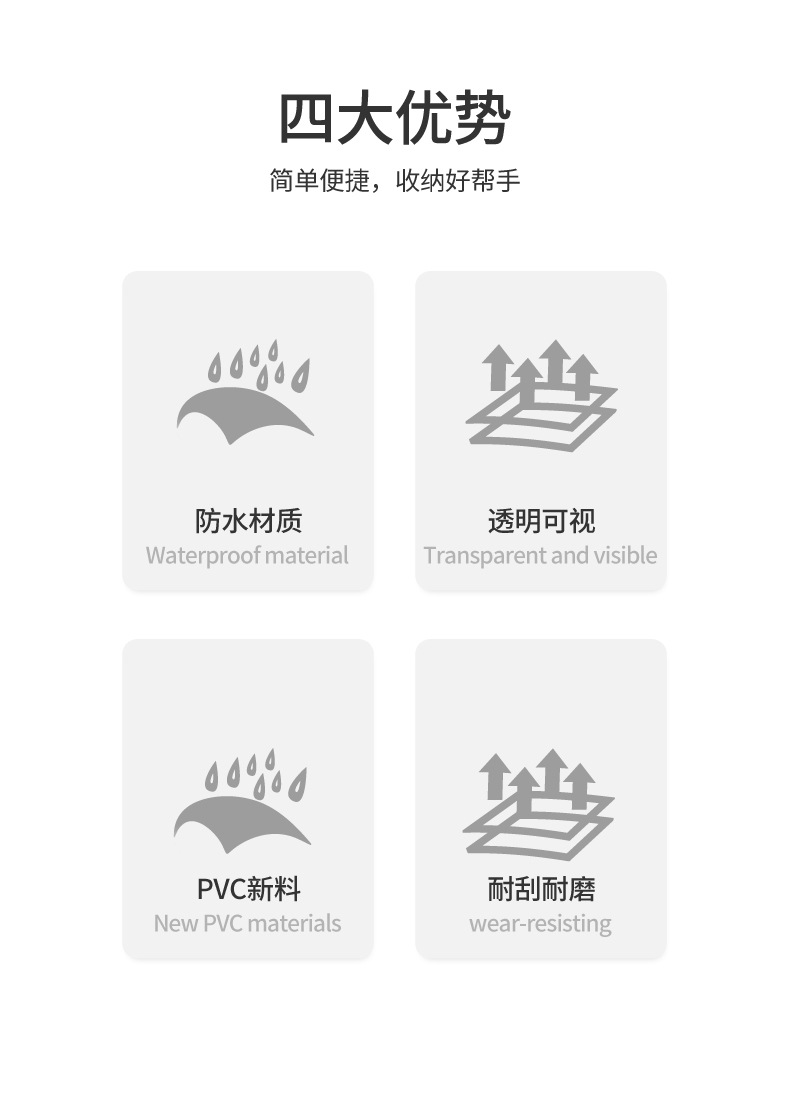 四大优势

简单便捷，收纳好帮手

防水材质
Waterproof material

透明可视
Transparent and visible

PVC新料
New PVC materials

耐刮耐磨
wear-resisting