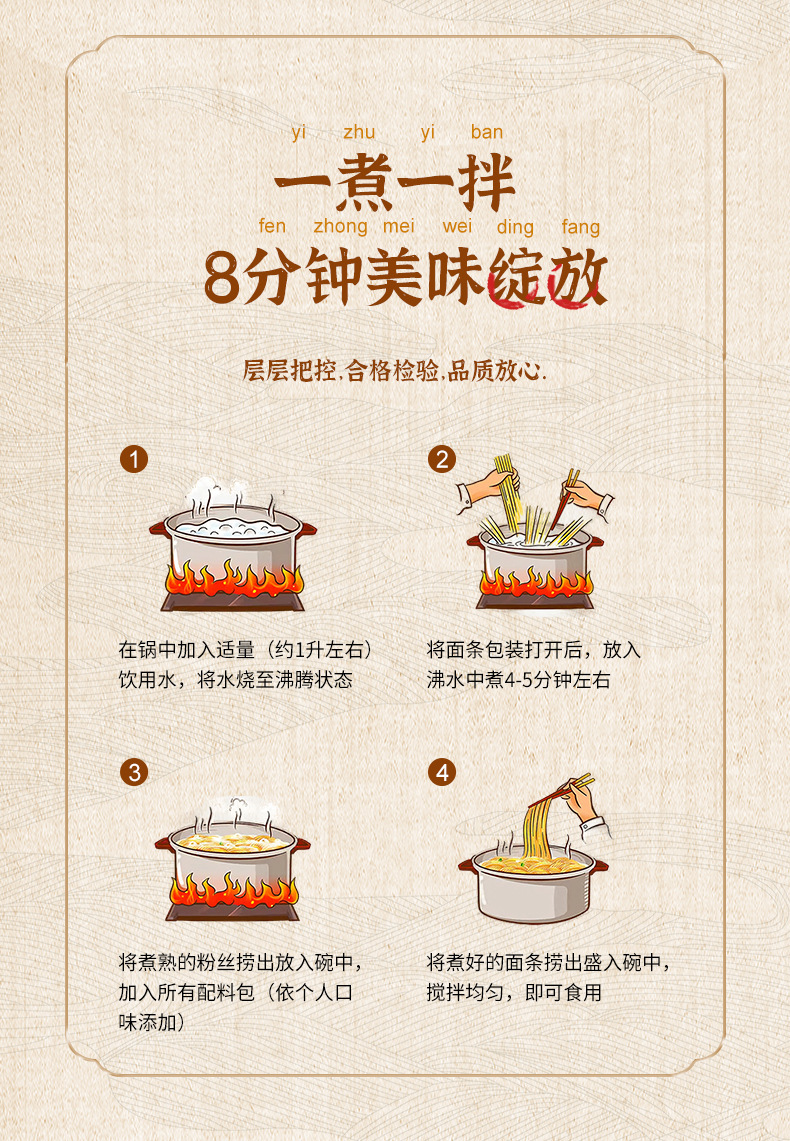 yi zhu yi ban
一煮一拌
fen zhong mei wei ding fang
8分钟美味绽放

层层把控.合格检验.品质放心.

1

在锅中加入适量（约1升左右）饮用水，将水烧至沸腾状态

2

将面条包装打开后，放入沸水中煮4-5分钟左右

3

将煮熟的粉丝捞出放入碗中，加入所有配料包（依个人口味添加）

4

将煮好的面条捞出盛入碗中，搅拌均匀，即可食用