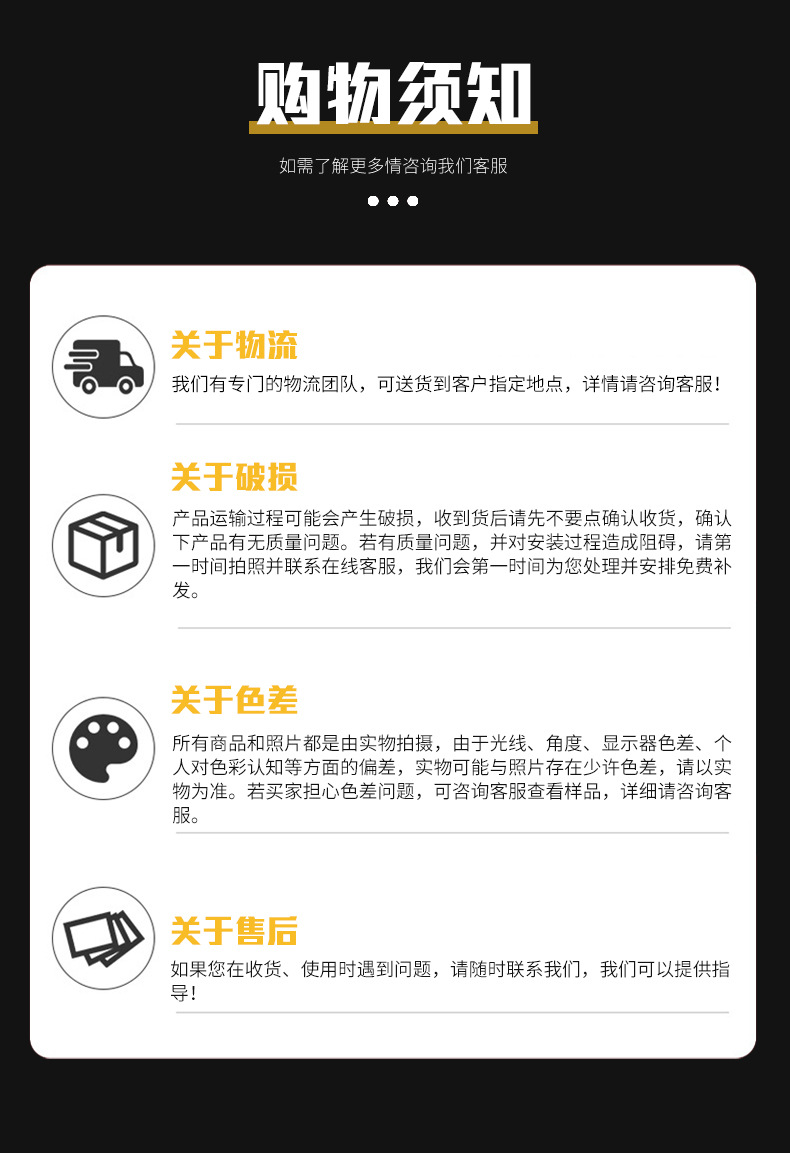 购物须知

如需了解更多情咨询我们客服

关于物流

我们有专门的物流团队，可送货到客户指定地点，详情请咨询客服！

关于破损

产品运输过程可能会产生破损，收到货后请先不要点确认收货，确认下产品有无质量问题。若有质量问题，并对安装过程造成阻碍，请第一时间拍照并联系在线客服，我们会第一时间为您处理并安排免费补发。

关于色差

所有商品和照片都是由实物拍摄，由于光线、角度、显示器色差、个人对色彩认知等方面的偏差，实物可能与照片存在少许色差，请以实物为准。若买家担心色差问题，可咨询客服查看样品，详细请咨询客服。

关于售后

如果您在收货、使用时遇到问题，请随时联系我们，我们可以提供指导！