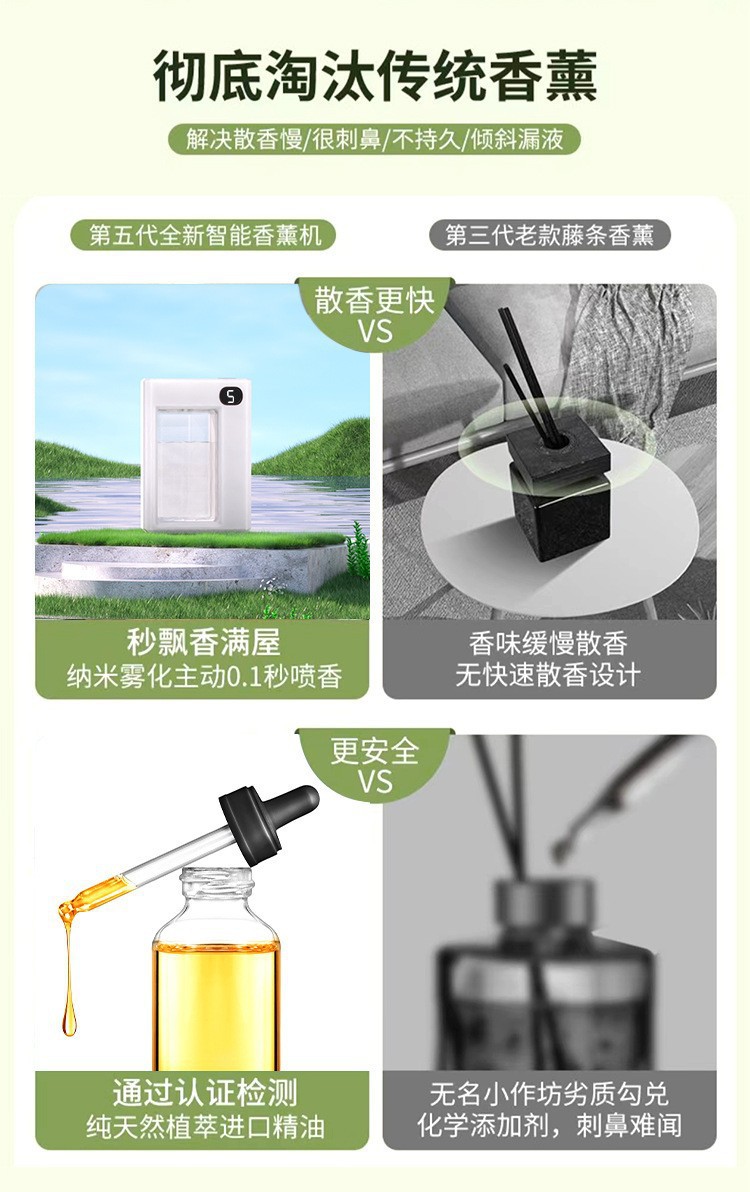 彻底淘汰传统香薰

解决散香慢/很刺鼻/不持久/倾斜漏液

第五代全新智能香薰机

第三代老款藤条香薰

散香更快
VS

5

秒飘香满屋
纳米雾化主动0.1秒喷香

香味缓慢散香
无快速散香设计

更安全
VS

通过认证检测
纯天然植萃进口精油

无名小作坊劣质勾兑
化学添加剂，刺鼻难闻