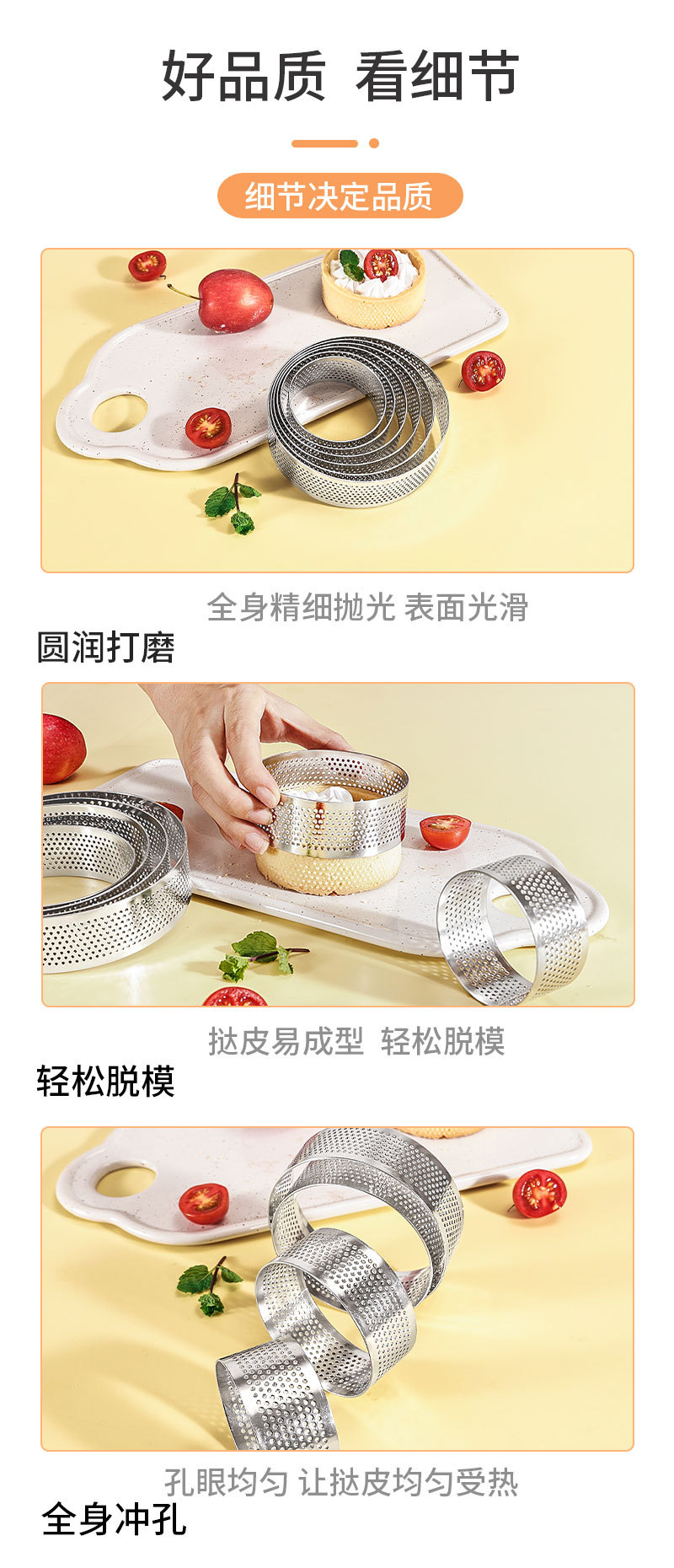 好品质 看细节

细节决定品质

全身精细抛光 表面光滑

圆润打磨

挞皮易成型 轻松脱模

轻松脱模

孔眼均匀 让挞皮均匀受热

全身冲孔