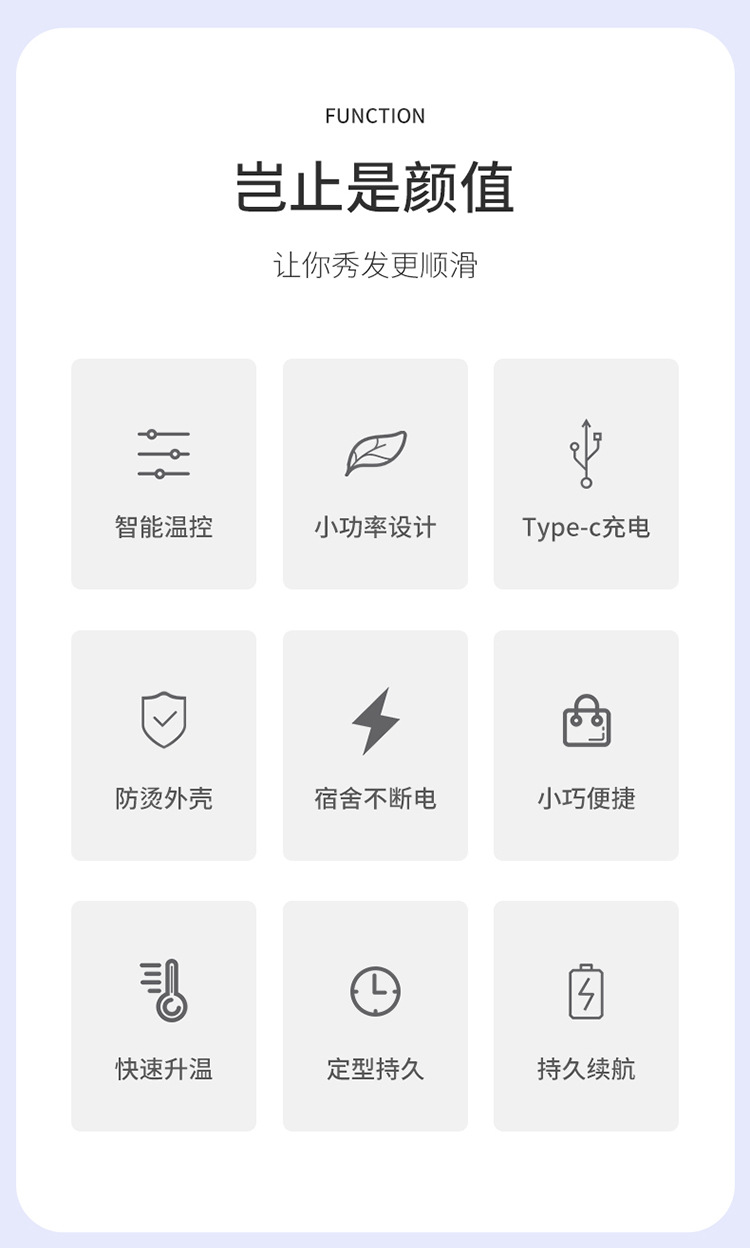 FUNCTION

岂止是颜值

让你秀发更顺滑

智能温控

小功率设计

Type-c充电

防烫外壳

宿舍不断电

小巧便捷

快速升温

定型持久

持久续航