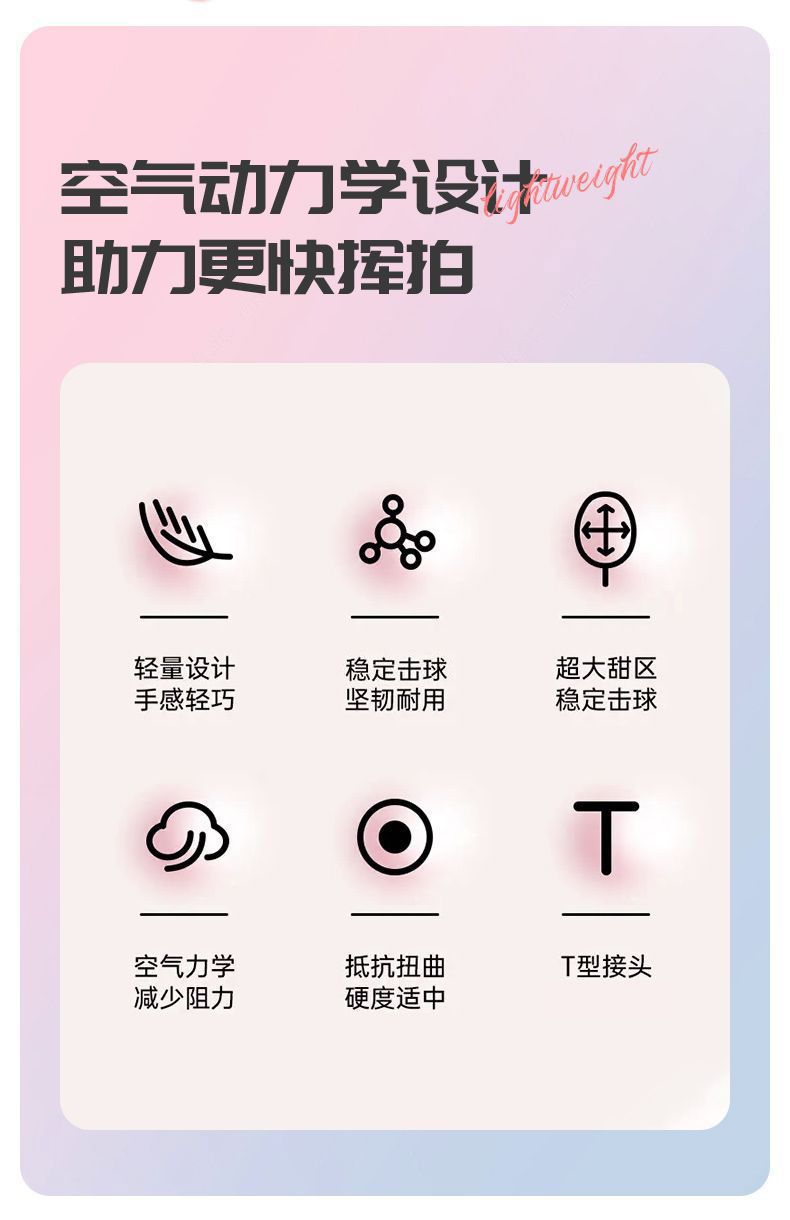 空气动力学设计
lightweight
助力更快挥拍

轻量设计
手感轻巧

稳定击球
坚韧耐用

超大甜区
稳定击球

空气力学
减少阻力

抵抗扭曲
硬度适中

T型接头