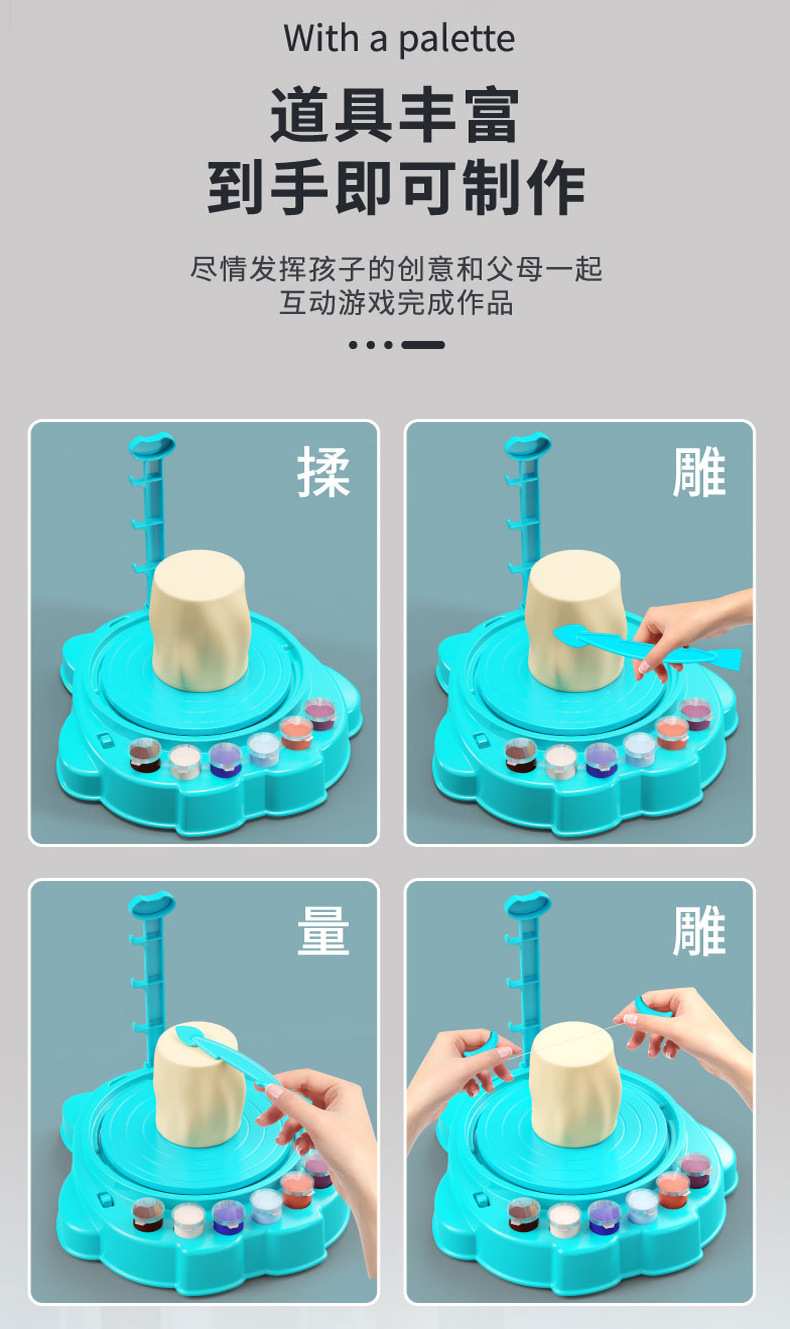 With a palette

道具丰富
到手即可制作

尽情发挥孩子的创意和父母一起
互动游戏完成作品

揉

雕

量

雕