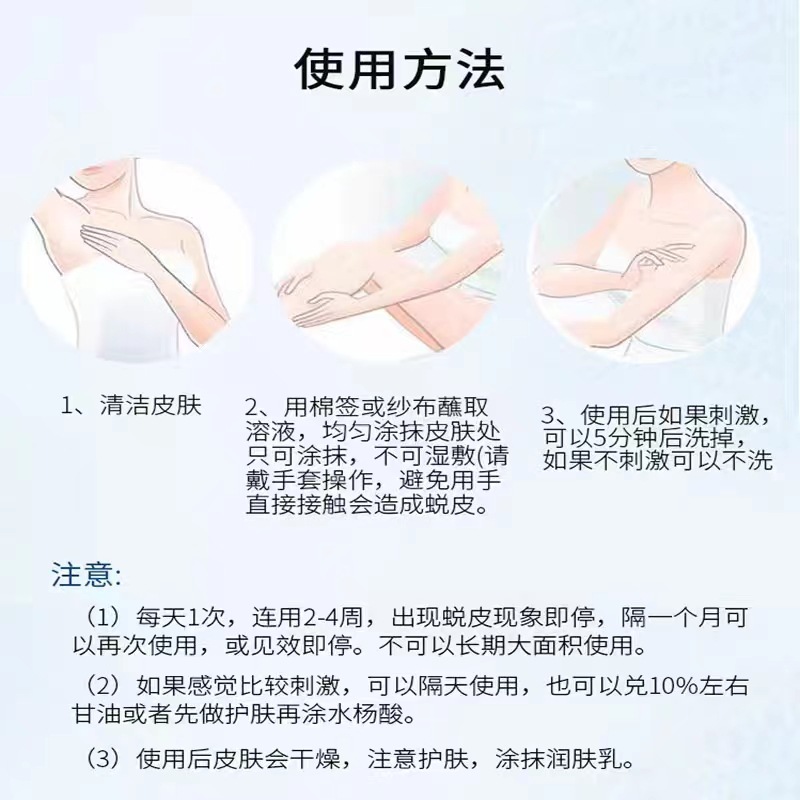 使用方法

1、清洁皮肤

2、用棉签或纱布蘸取溶液，均匀涂抹皮肤处只可涂抹，不可湿敷(请戴手套操作，避免用手直接接触会造成蜕皮。

3、使用后如果刺激，可以5分钟后洗掉，如果不刺激可以不洗

注意:

（1）每天1次，连用2-4周，出现蜕皮现象即停，隔一个月可以再次使用，或见效即停。不可以长期大面积使用。

（2）如果感觉比较刺激，可以隔天使用，也可以兑10%左右甘油或者先做护肤再涂水杨酸。

（3）使用后皮肤会干燥，注意护肤，涂抹润肤乳。