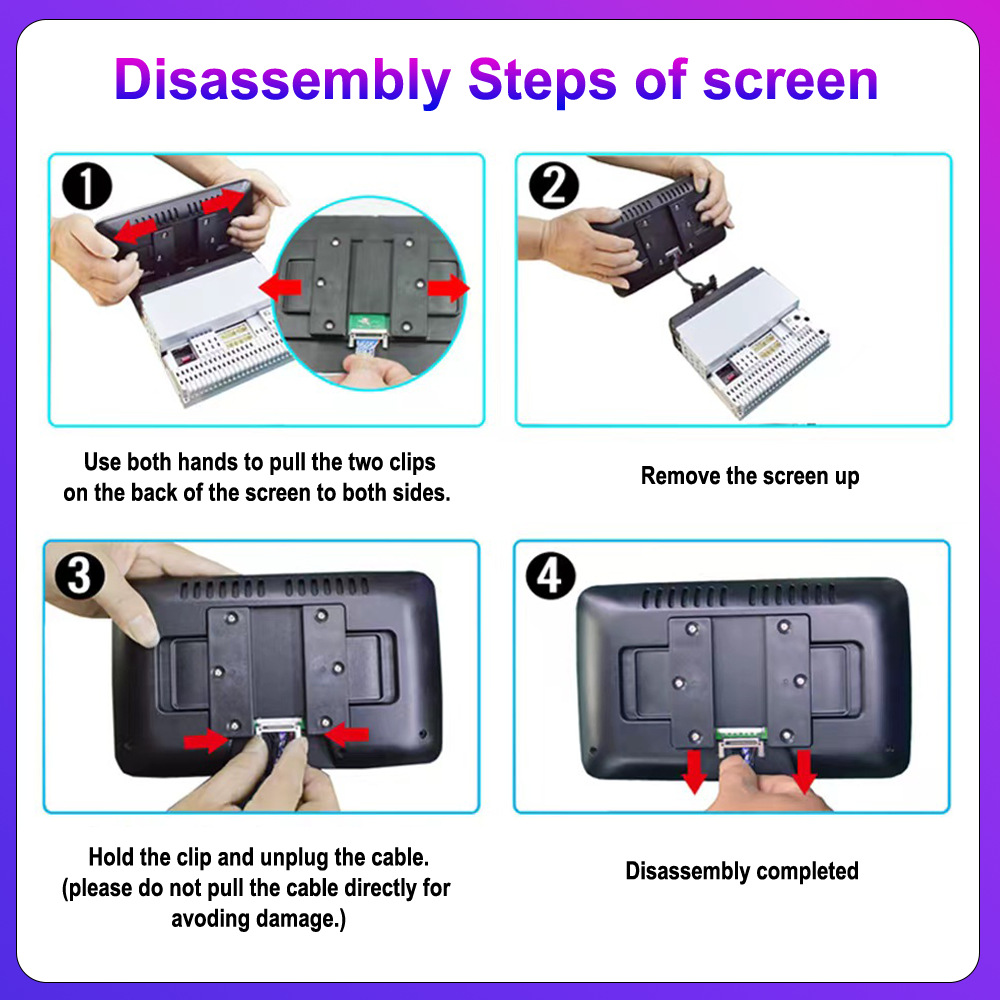 Disassembly Steps of screen

1

Use both hands to pull the two clips on the back of the screen to both sides.

2

Remove the screen up

3

Hold the clip and unplug the cable. (please do not pull the cable directly for avoding damage.)

4

Disassembly completed