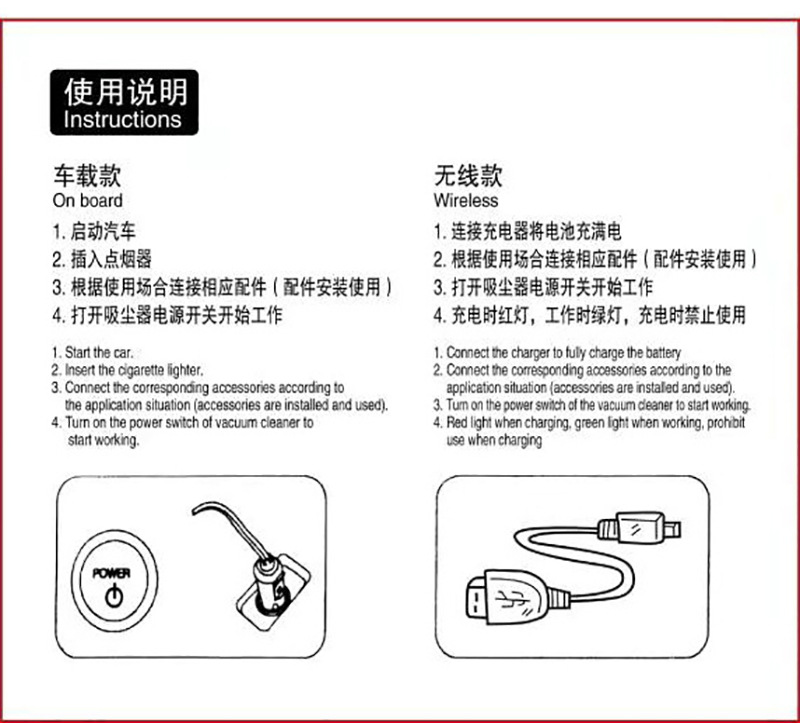 使用说明
Instructions

车载款
On board

1. 启动汽车
2. 插入点烟器
3. 根据使用场合连接相应配件（配件安装使用）
4. 打开吸尘器电源开关开始工作

1. Start the car.
2. Insert the cigarette lighter.
3. Connect the corresponding accessories according to the application situation (accessories are installed and used).
4. Turn on the power switch of vacuum cleaner to start working.

POWER

无线款
Wireless

1. 连接充电器将电池充满电
2. 根据使用场合连接相应配件（配件安装使用）
3. 打开吸尘器电源开关开始工作
4. 充电时红灯，工作时绿灯，充电时禁止使用

1. Connect the charger to fully charge the battery
2. Connect the corresponding accessories according to the application situation (accessories are installed and used).
3. Turn on the power switch of the vacuum cleaner to start working.
4. Red light when charging, green light when working, prohibit use when charging