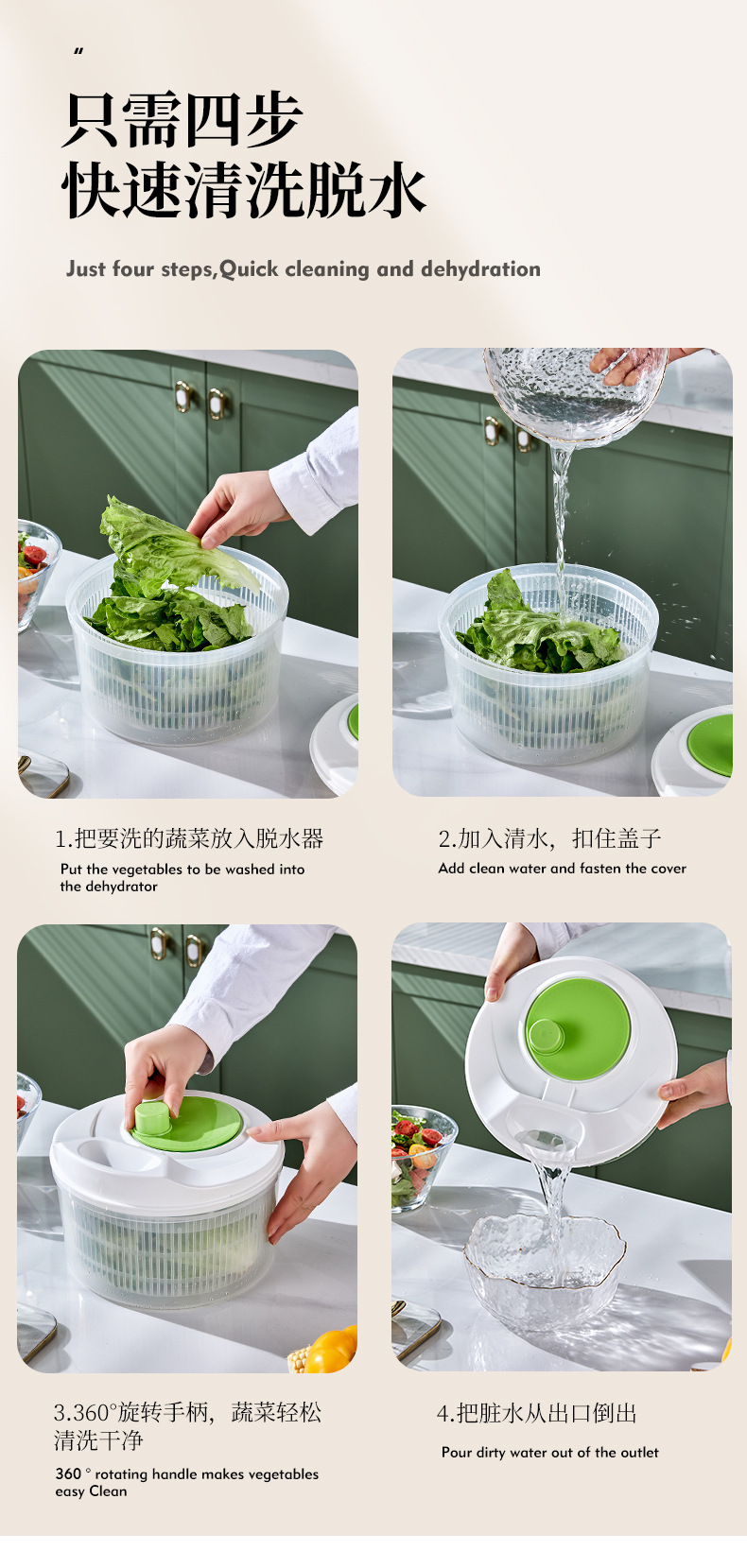 〃
只需四步
快速清洗脱水

Just four steps,Quick cleaning and dehydration

1.把要洗的蔬菜放入脱水器
Put the vegetables to be washed into the dehydrator

2.加入清水，扣住盖子
Add clean water and fasten the cover

3.360°旋转手柄，蔬菜轻松清洗干净
360 ° rotating handle makes vegetables easy Clean

4.把脏水从出口倒出
Pour dirty water out of the outlet