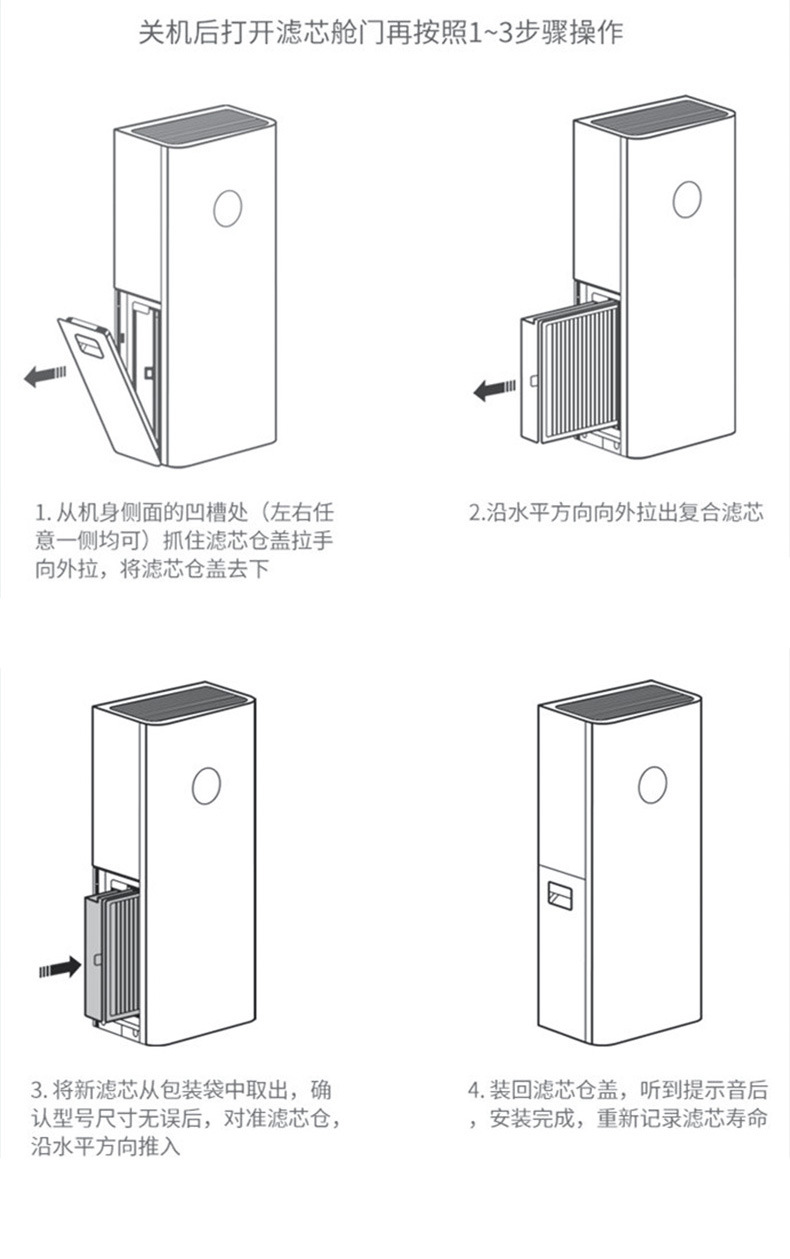 关机后打开滤芯舱门再按照1~3步骤操作

1. 从机身侧面的凹槽处（左右任意一侧均可）抓住滤芯仓盖拉手向外拉，将滤芯仓盖去下

2.沿水平方向向外拉出复合滤芯

3. 将新滤芯从包装袋中取出，确认型号尺寸无误后，对准滤芯仓，沿水平方向推入

4. 装回滤芯仓盖，听到提示音后，安装完成，重新记录滤芯寿命