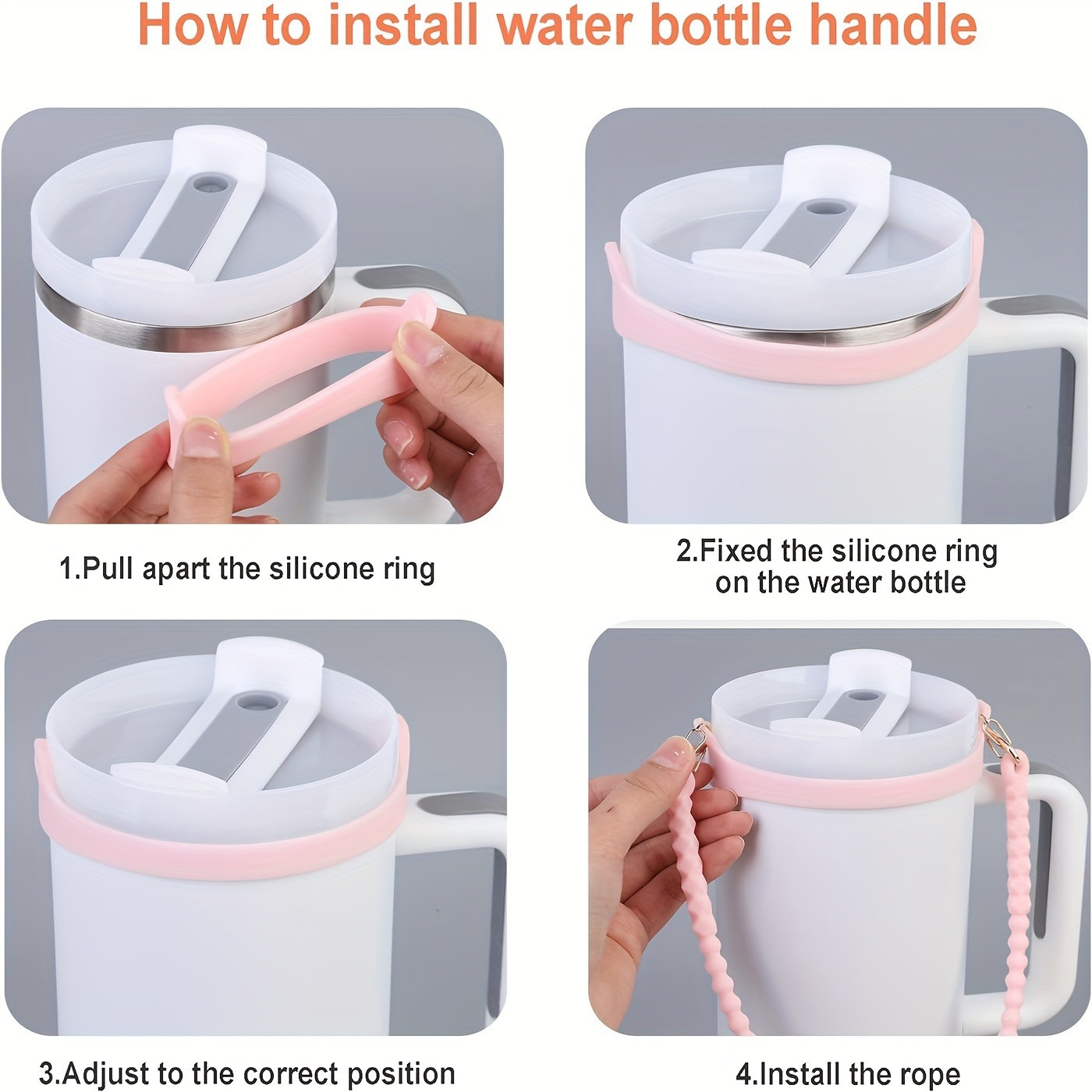 How to install water bottle handle

1.Pull apart the silicone ring

2.Fixed the silicone ring on the water bottle

3.Adjust to the correct position

4.Install the rope