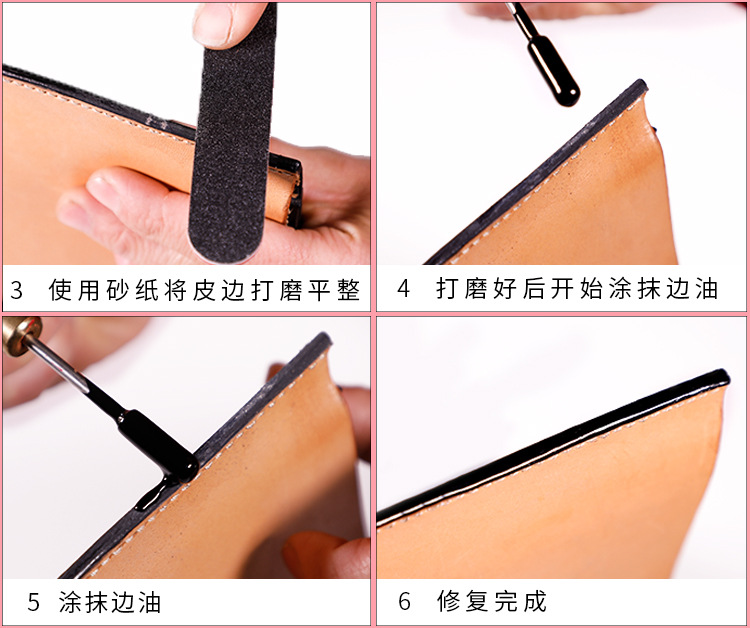 3 使用砂纸将皮边打磨平整

4 打磨好后开始涂抹边油

5 涂抹边油

6 修复完成