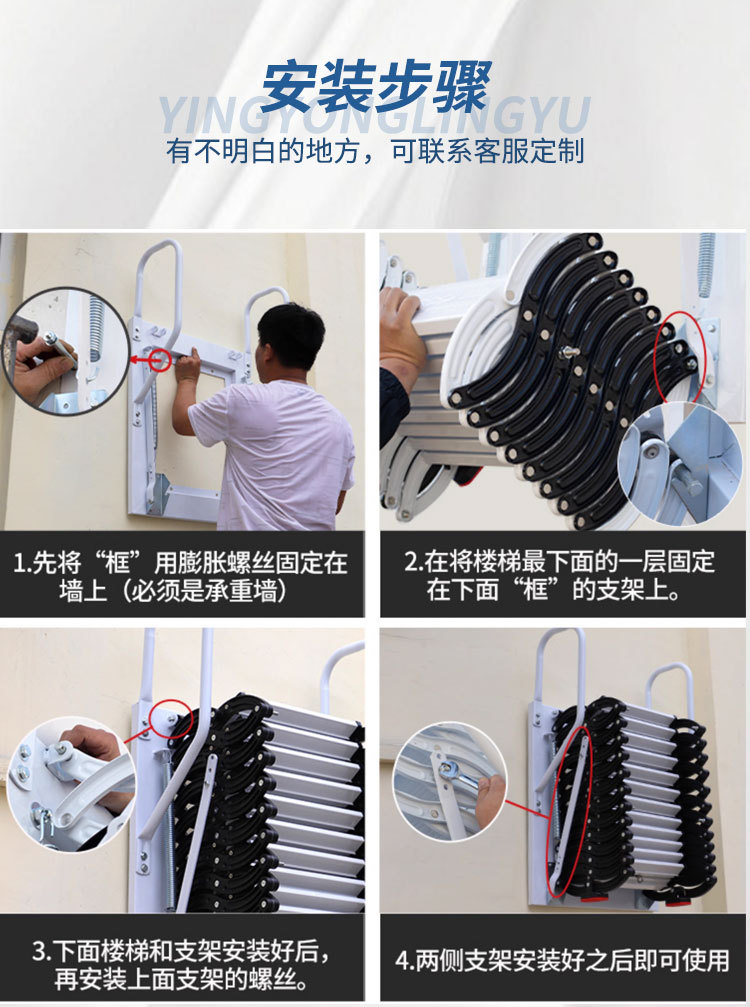 安装步骤
YINGYONGLINGYU
有不明白的地方，可联系客服定制

1.先将“框”用膨胀螺丝固定在墙上（必须是承重墙）

2.在将楼梯最下面的一层固定在下面“框”的支架上。

3.下面楼梯和支架安装好后，再安装上面支架的螺丝。

4.两侧支架安装好之后即可使用