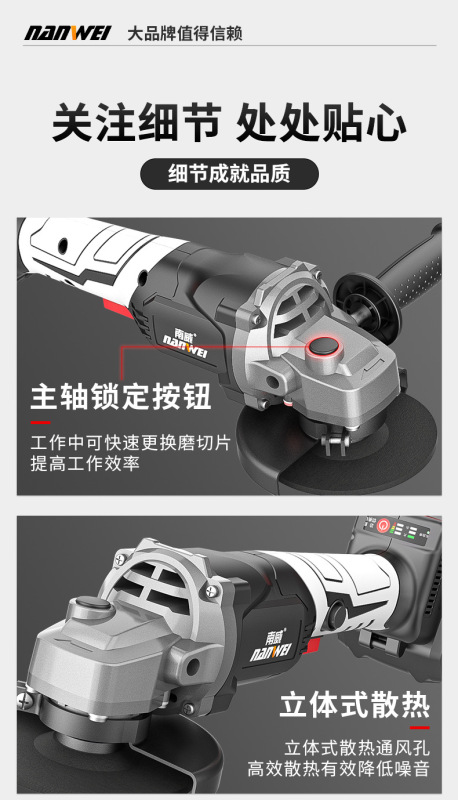 NANWEI 大品牌值得信赖

关注细节 处处贴心

细节成就品质

南威
NANWEI

主轴锁定按钮

工作中可快速更换磨切片
提高工作效率

南威
NANWEI

立体式散热

立体式散热通风孔
高效散热有效降低噪音