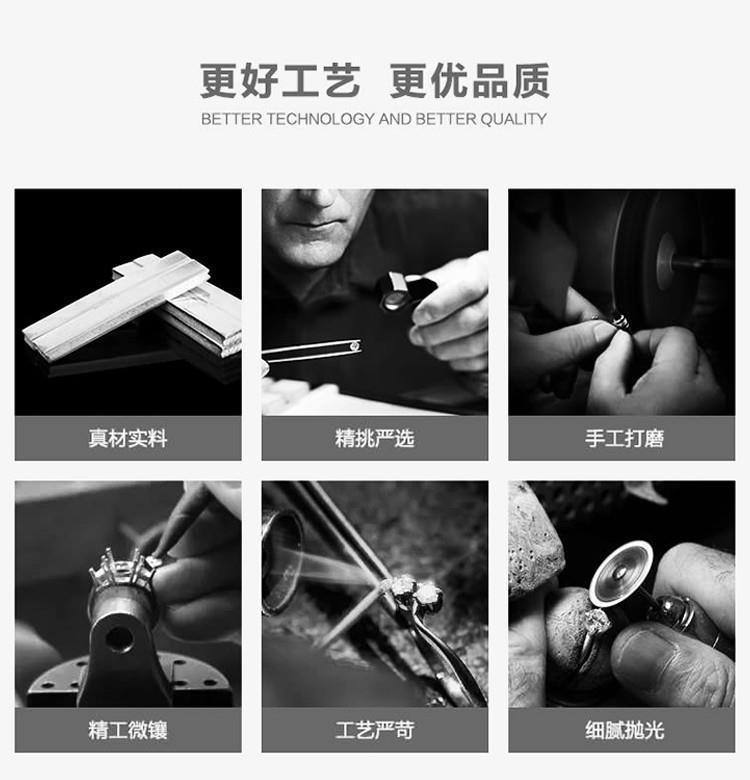 更好工艺 更优品质
BETTER TECHNOLOGY AND BETTER QUALITY

真材实料

精挑严选

手工打磨

精工微镶

工艺严苛

细腻抛光