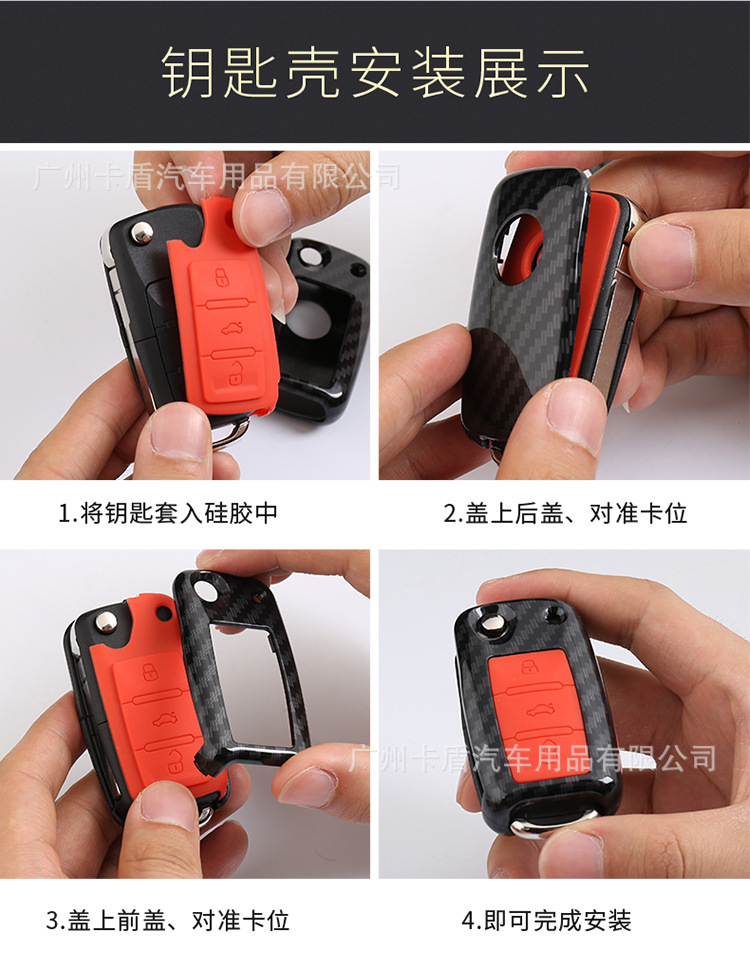 钥匙壳安装展示

广州卡盾汽车用品有限公司

1.将钥匙套入硅胶中

2.盖上后盖、对准卡位

广州卡盾汽车用品有限公司

3.盖上前盖、对准卡位

4.即可完成安装