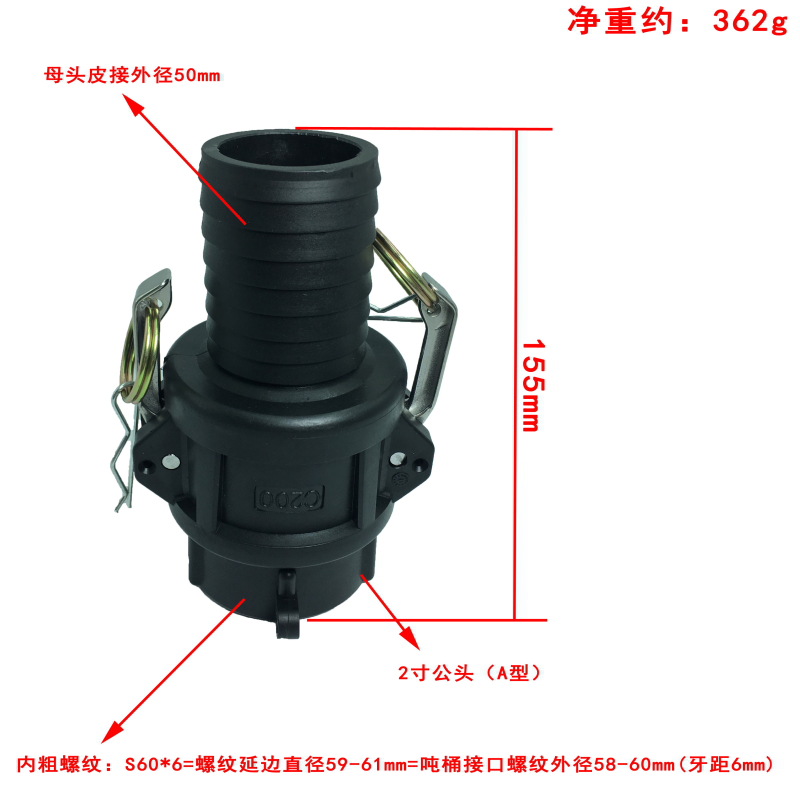 净重约：362g

母头皮接外径50mm

155mm

C200

2寸公头（A型）

内粗螺纹：S60*6=螺纹延边直径59-61mm=吨桶接口螺纹外径58-60mm(牙距6mm)