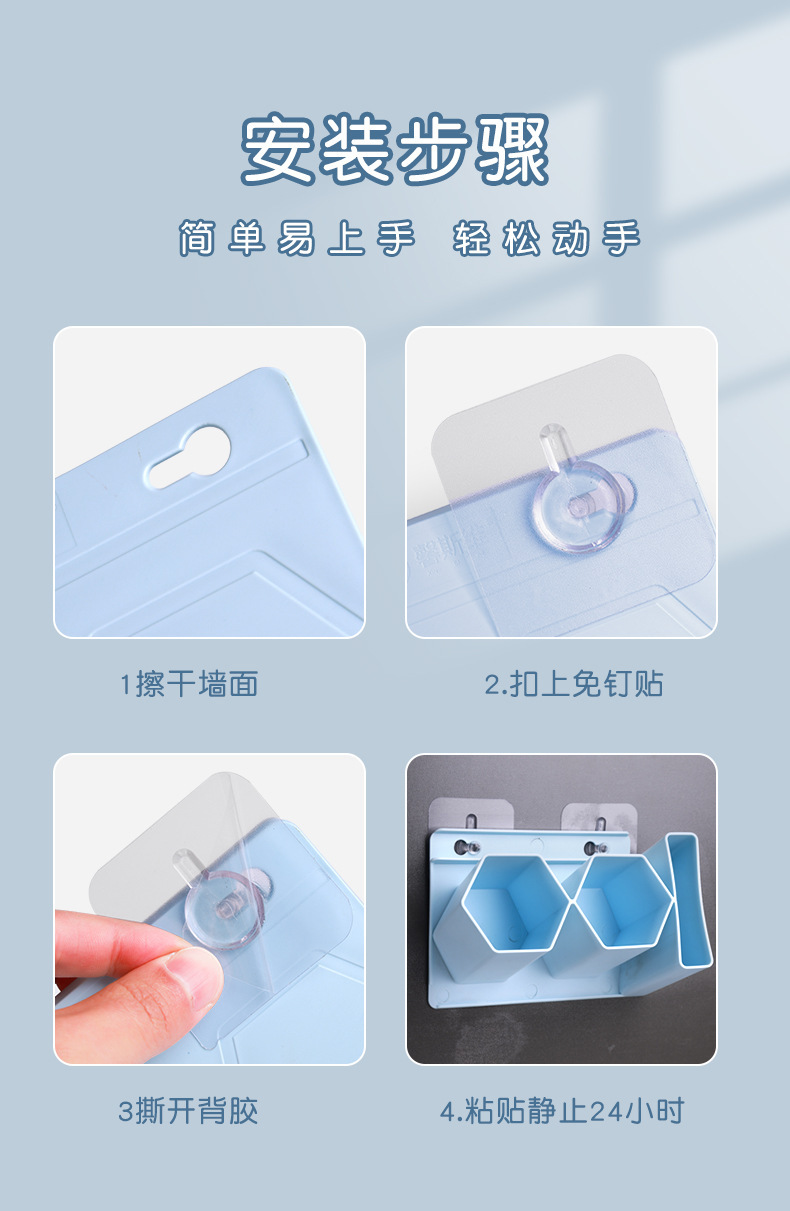 安装步骤

简单易上手 轻松动手

1擦干墙面

2.扣上免钉贴

3撕开背胶

4.粘贴静止24小时