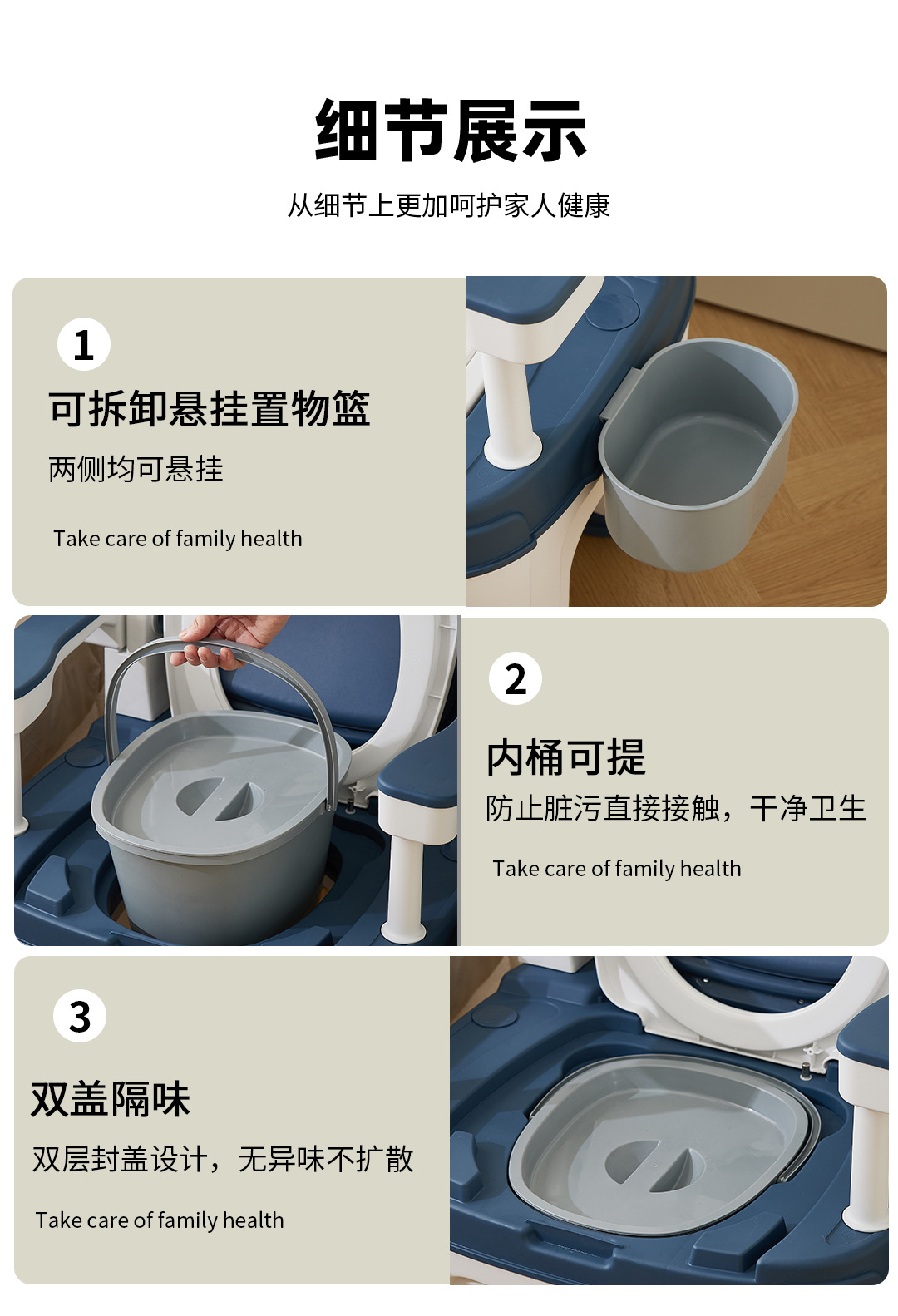 细节展示

从细节上更加呵护家人健康

1

可拆卸悬挂置物篮

两侧均可悬挂

Take care of family health

2

内桶可提

防止脏污直接接触，干净卫生

Take care of family health

3

双盖隔味

双层封盖设计，无异味不扩散

Take care of family health