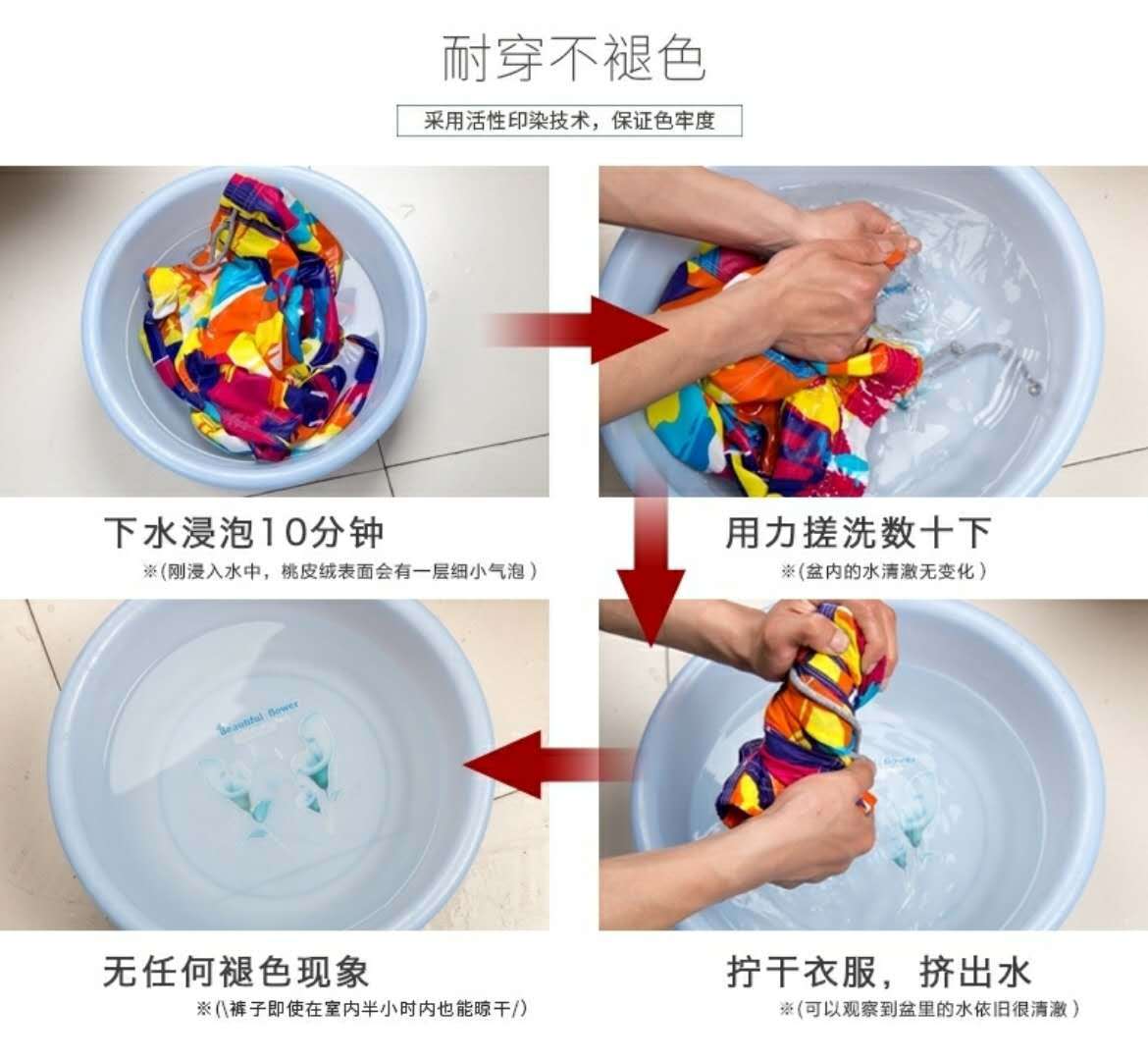 耐穿不褪色

采用活性印染技术，保证色牢度

下水浸泡10分钟

※(刚浸入水中，桃皮绒表面会有一层细小气泡)

用力搓洗数十下

※(盆内的水清澈无变化)

Beautiful flower

无任何褪色现象

※(\裤子即使在室内半小时内也能晾干/)

拧干衣服，挤出水

※(可以观察到盆里的水依旧很清澈)