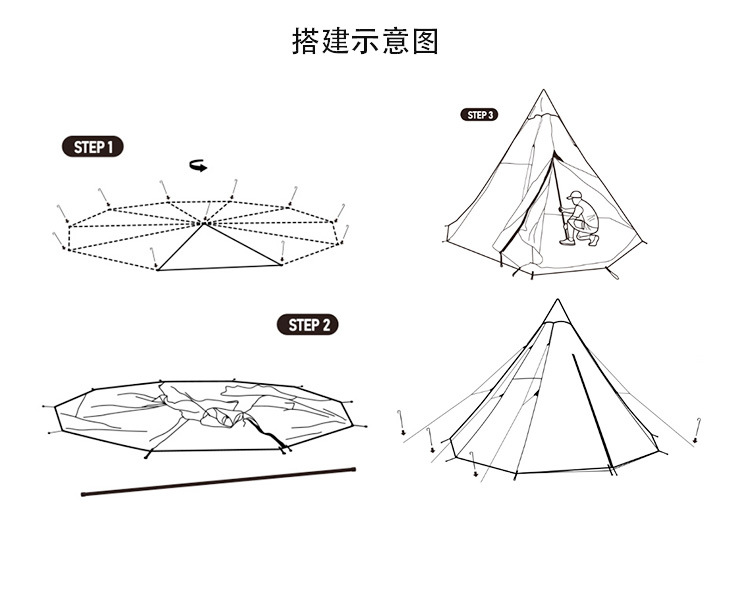 搭建示意图

STEP 1

STEP 2

STEP 3