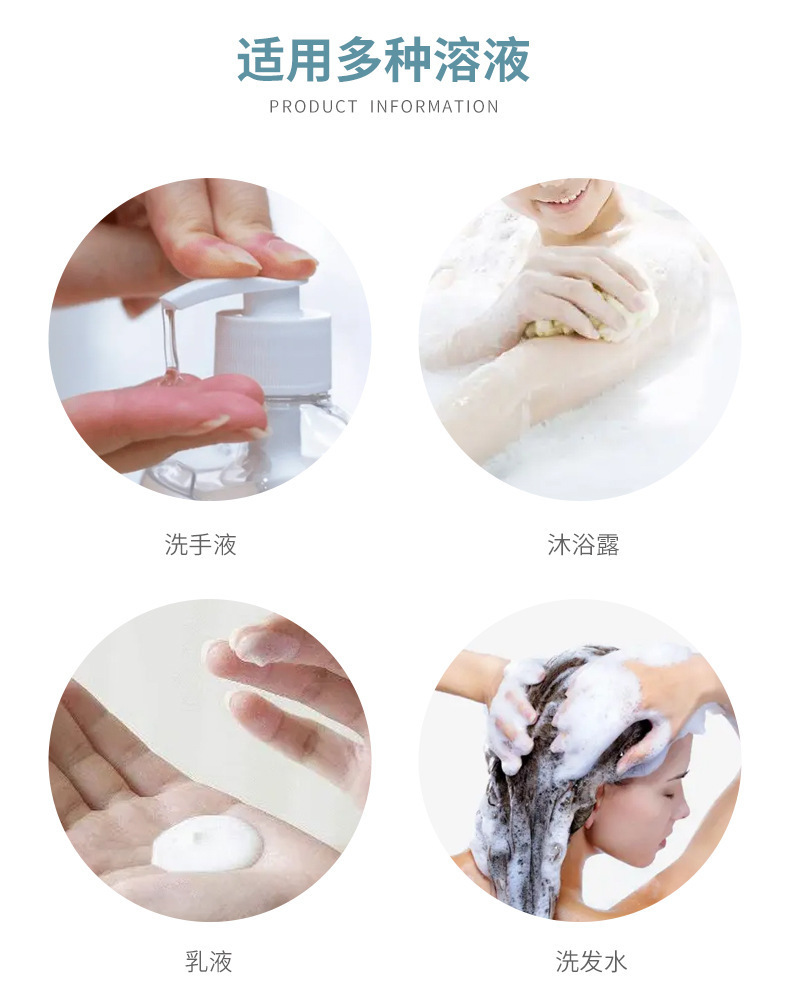 适用多种溶液
PRODUCT INFORMATION

洗手液

沐浴露

乳液

洗发水