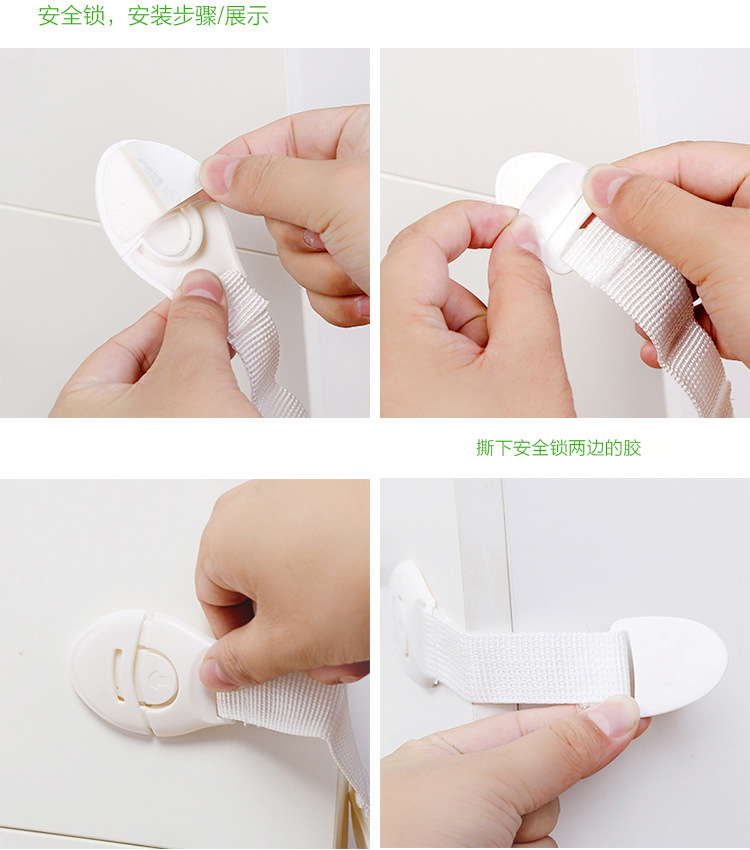 安全锁，安装步骤/展示

撕下安全锁两边的胶