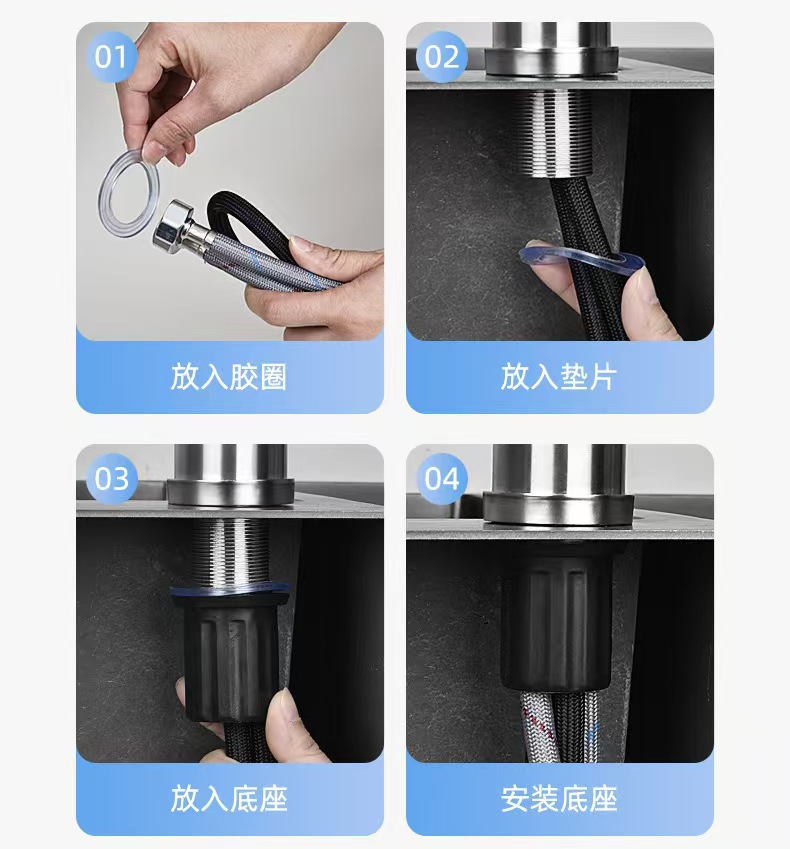 01

放入胶圈

02

放入垫片

03

放入底座

04

安装底座